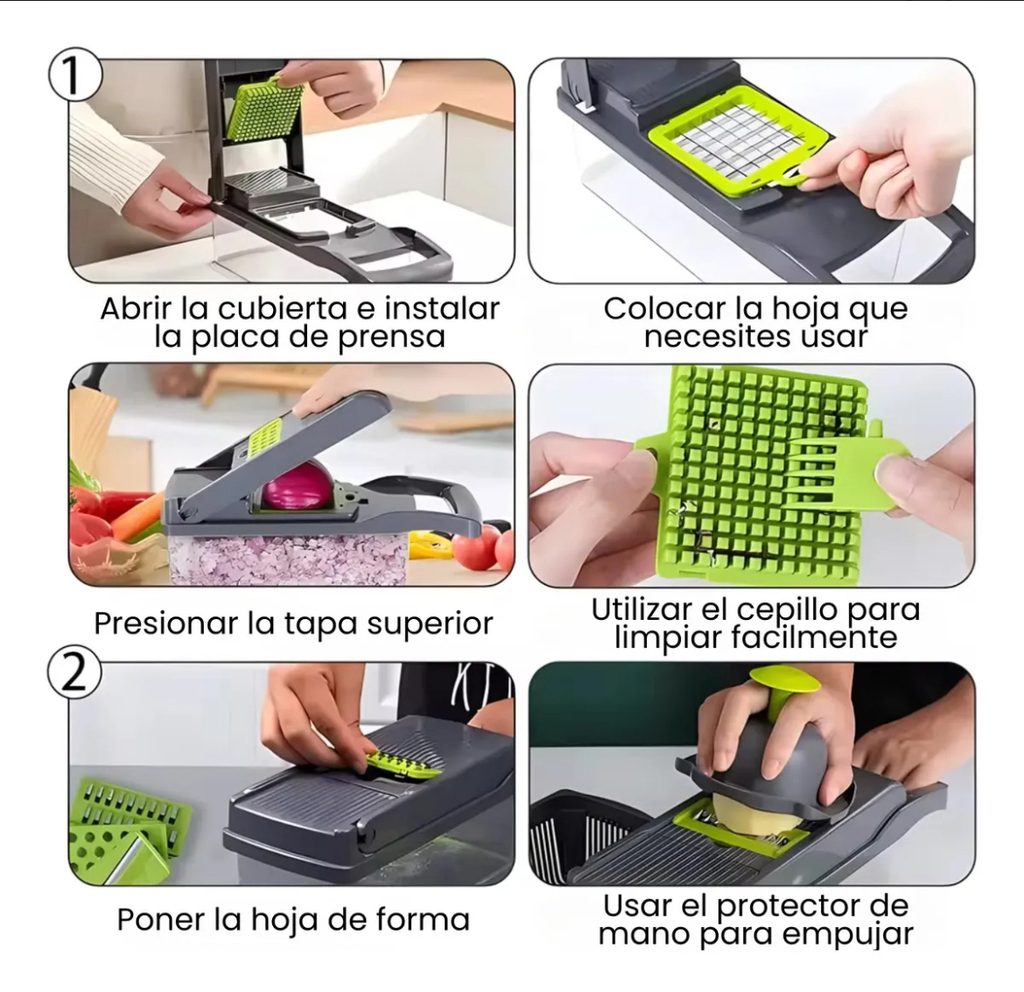 1

Abrir la cubierta e instalar la placa de prensa

Colocar la hoja que necesites usar

Presionar la tapa superior

Utilizar el cepillo para limpiar facilmente

2

Poner la hoja de forma

Usar el protector de mano para empujar