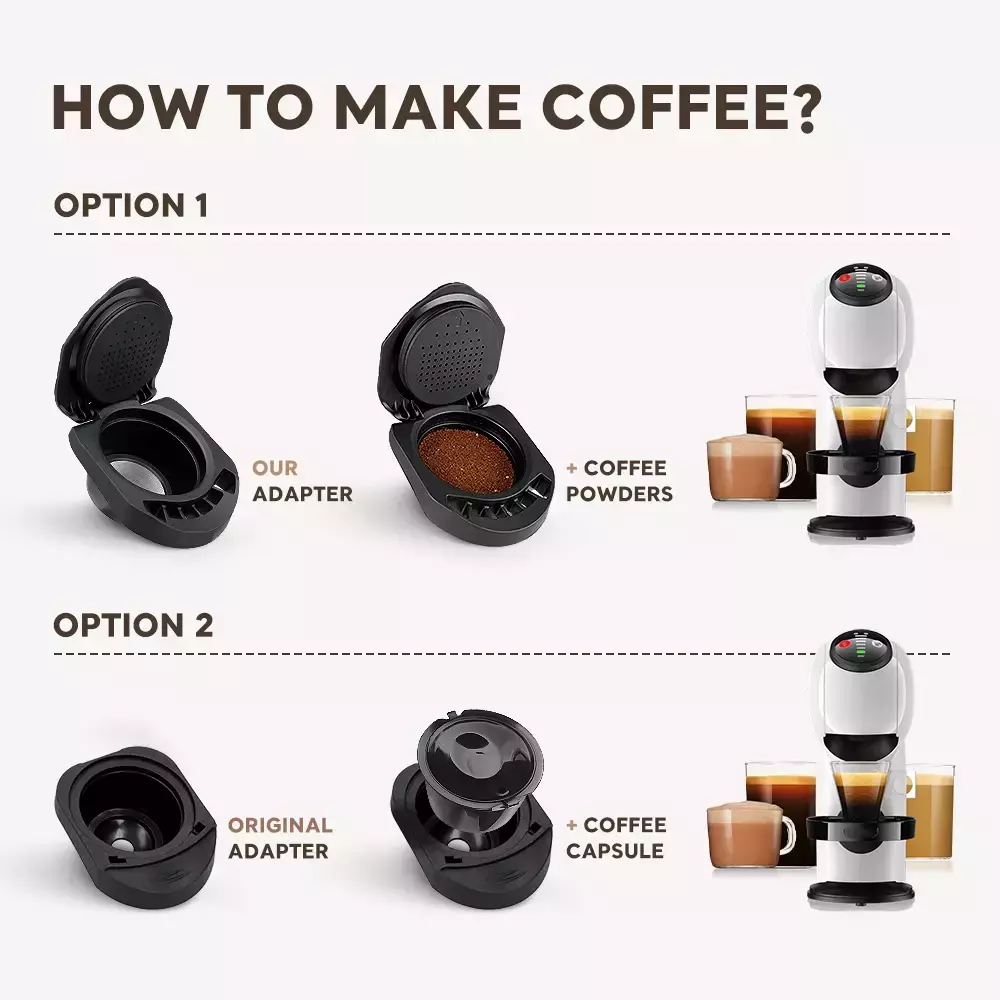 HOW TO MAKE COFFEE?

OPTION 1

OUR ADAPTER

+ COFFEE POWDERS

OPTION 2

ORIGINAL ADAPTER

+ COFFEE CAPSULE