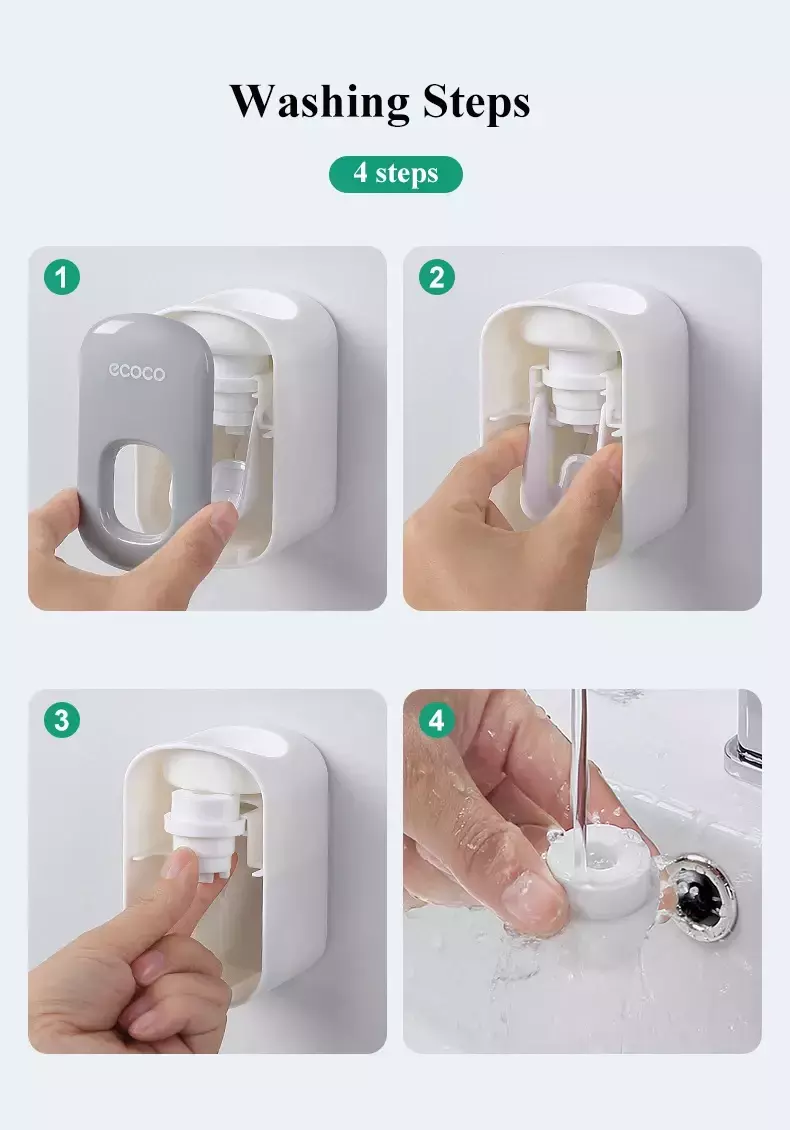 Washing Steps

4 steps

1

ecoco

2

3

4