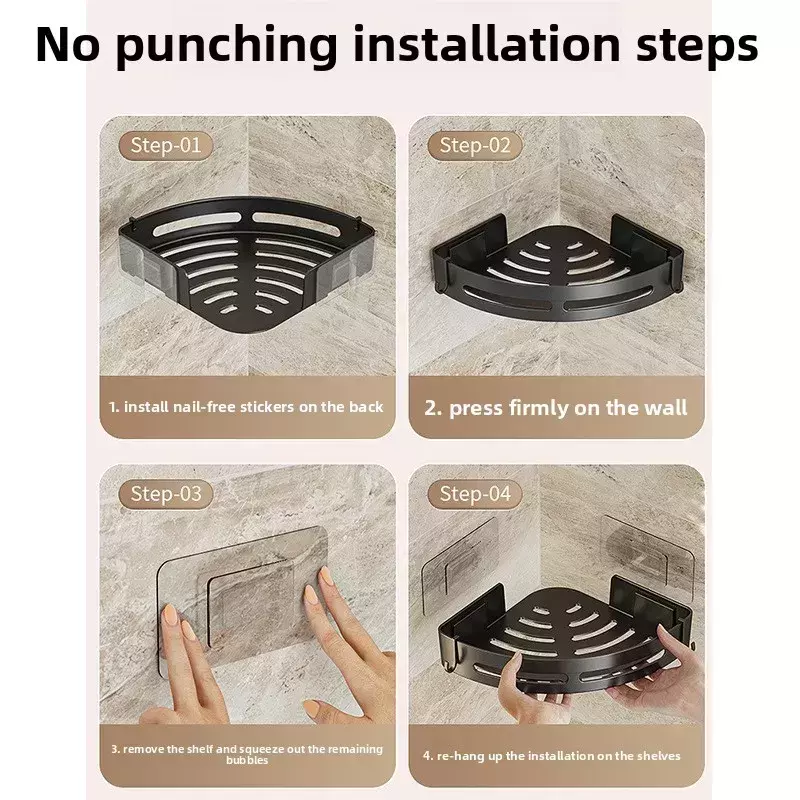 No punching installation steps

Step-01

1. install nail-free stickers on the back

Step-02

2. press firmly on the wall

Step-03

3. remove the shelf and squeeze out the remaining bubbles

Step-04

4. re-hang up the installation on the shelves