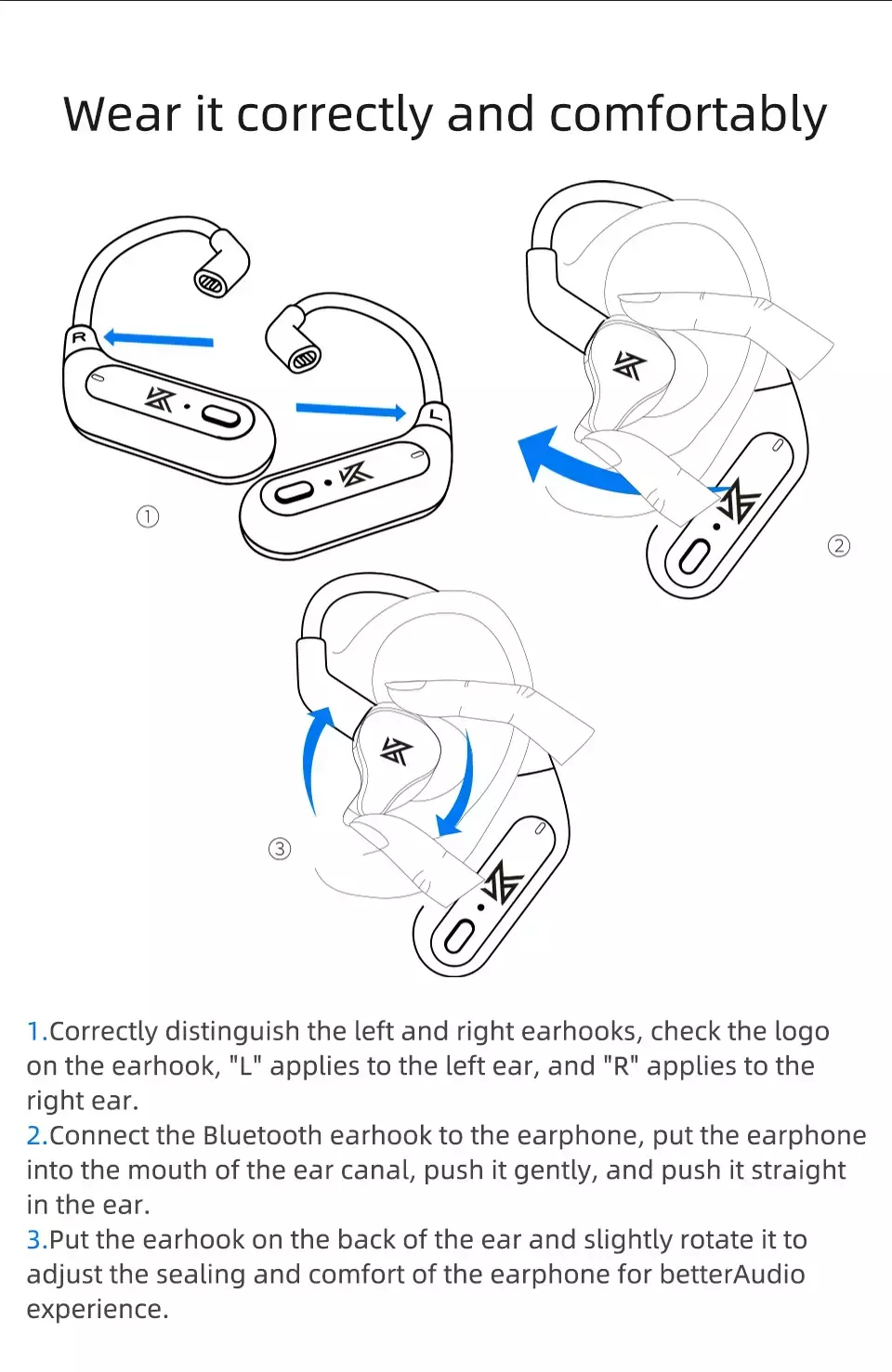 Wear it correctly and comfortably

R

L

①

②

③

1.Correctly distinguish the left and right earhooks, check the logo on the earhook, "L" applies to the left ear, and "R" applies to the right ear.
2.Connect the Bluetooth earhook to the earphone, put the earphone into the mouth of the ear canal, push it gently, and push it straight in the ear.
3.Put the earhook on the back of the ear and slightly rotate it to adjust the sealing and comfort of the earphone for betterAudio experience.