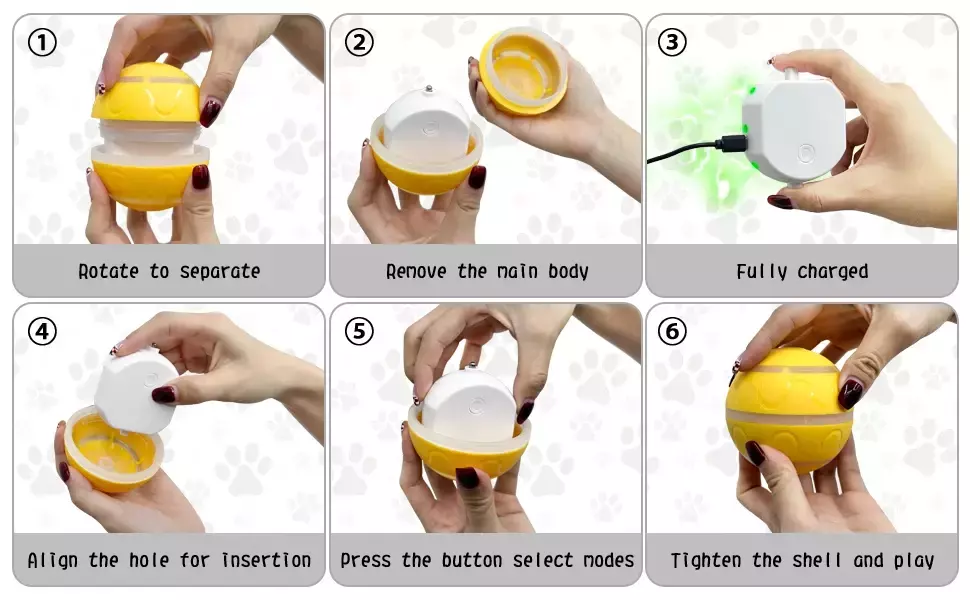 ①
Rotate to separate

②
Remove the main body

③
Fully charged

④
Align the hole for insertion

⑤
Press the button select modes

⑥
Tighten the shell and play