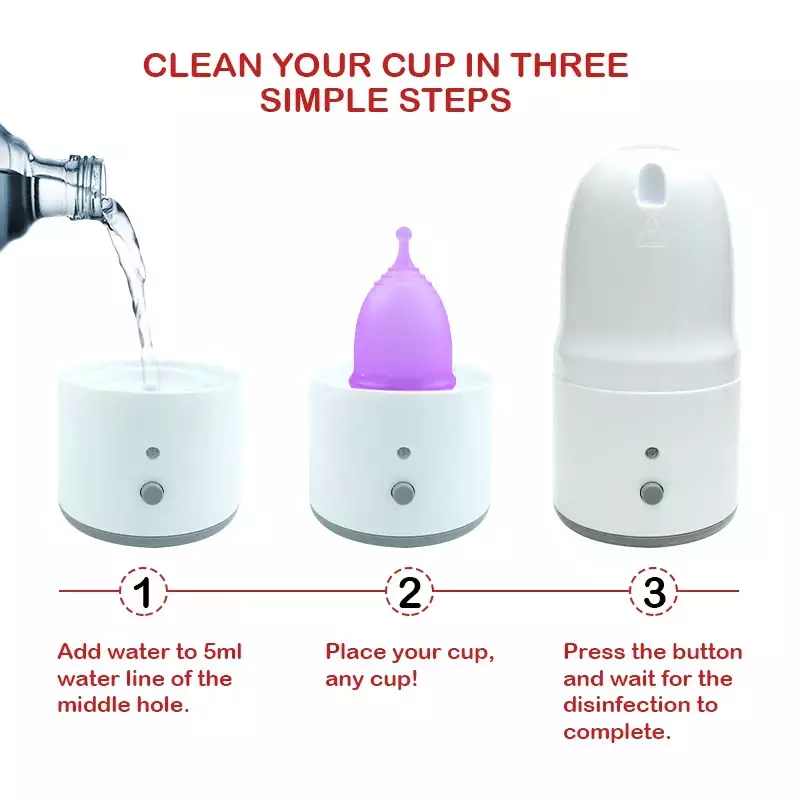 CLEAN YOUR CUP IN THREE SIMPLE STEPS

1

Add water to 5ml water line of the middle hole.

2

Place your cup, any cup!

3

Press the button and wait for the disinfection to complete.