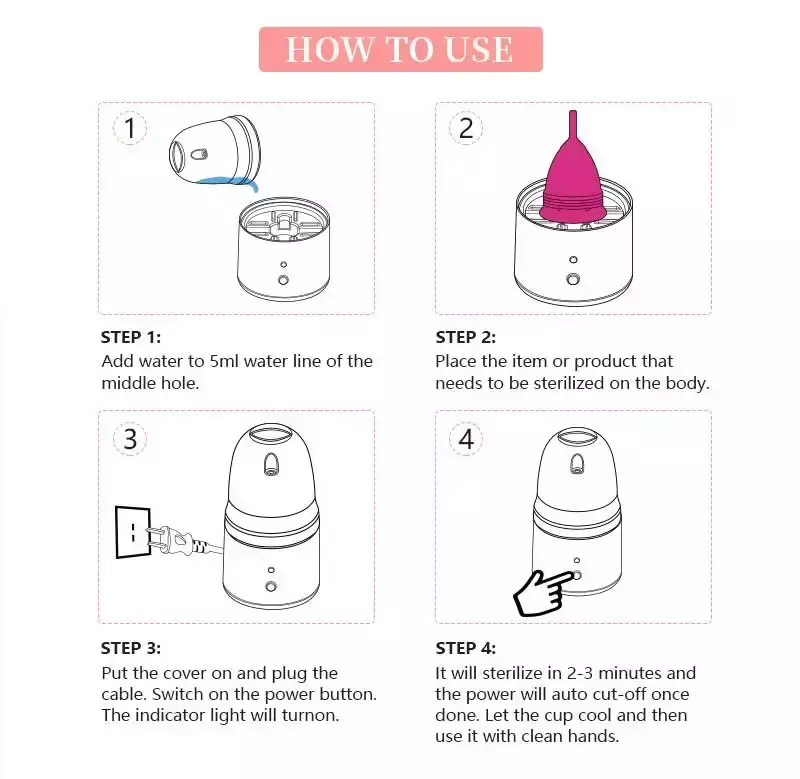 HOW TO USE

1

STEP 1:
Add water to 5ml water line of the middle hole.

2

STEP 2:
Place the item or product that needs to be sterilized on the body.

3

STEP 3:
Put the cover on and plug the cable. Switch on the power button. The indicator light will turnon.

4

STEP 4:
It will sterilize in 2-3 minutes and the power will auto cut-off once done. Let the cup cool and then use it with clean hands.