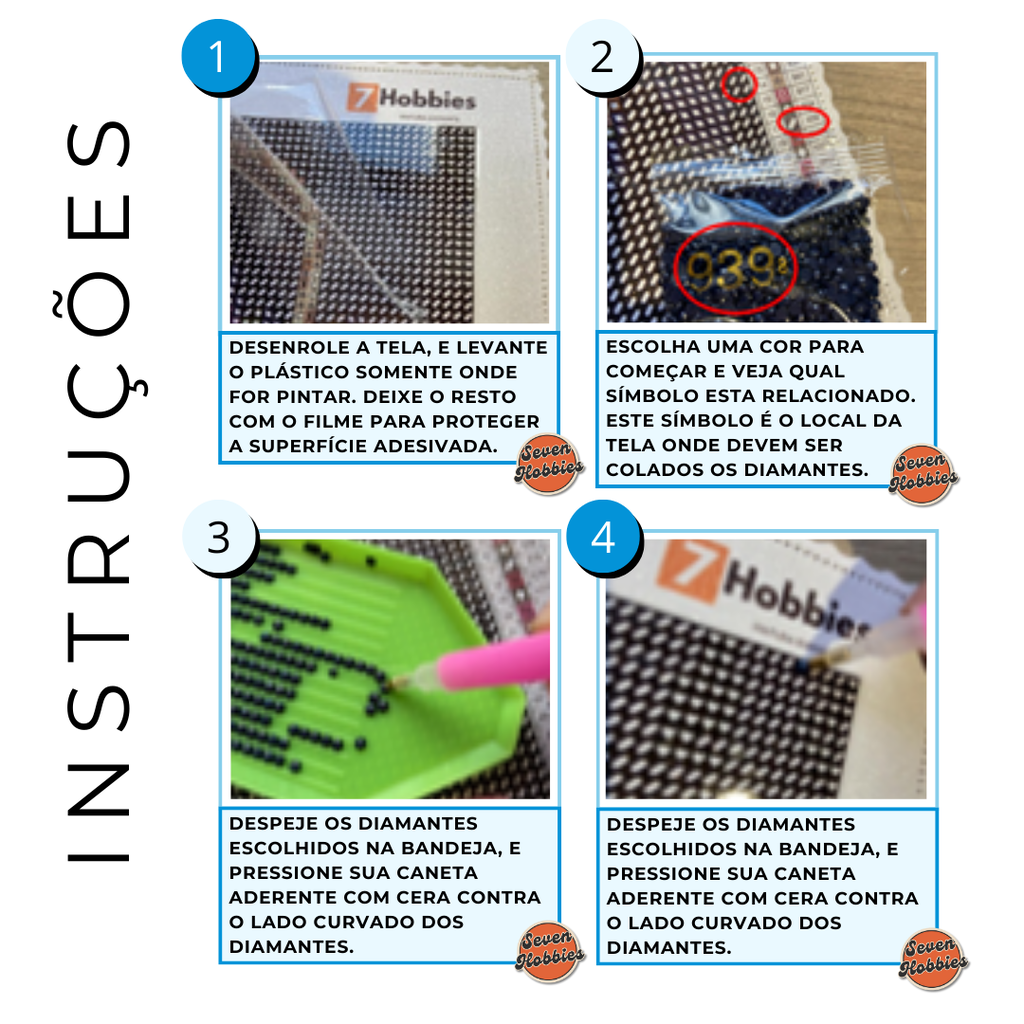 INSTRUÇÕES

1

7 Hobbies

DESENROLE A TELA, E LEVANTE O PLÁSTICO SOMENTE ONDE FOR PINTAR. DEIXE O RESTO COM O FILME PARA PROTEGER A SUPERFÍCIE ADESIVADA.

Seven Hobbies

2

939

ESCOLHA UMA COR PARA COMEÇAR E VEJA QUAL SÍMBOLO ESTA RELACIONADO. ESTE SÍMBOLO É O LOCAL DA TELA ONDE DEVEM SER COLADOS OS DIAMANTES.

Seven Hobbies

3

DESPEJE OS DIAMANTES ESCOLHIDOS NA BANDEJA, E PRESSIONE SUA CANETA ADERENTE COM CERA CONTRA O LADO CURVADO DOS DIAMANTES.

Seven Hobbies

4

7 Hobbies

DESPEJE OS DIAMANTES ESCOLHIDOS NA BANDEJA, E PRESSIONE SUA CANETA ADERENTE COM CERA CONTRA O LADO CURVADO DOS DIAMANTES.

Seven Hobbies