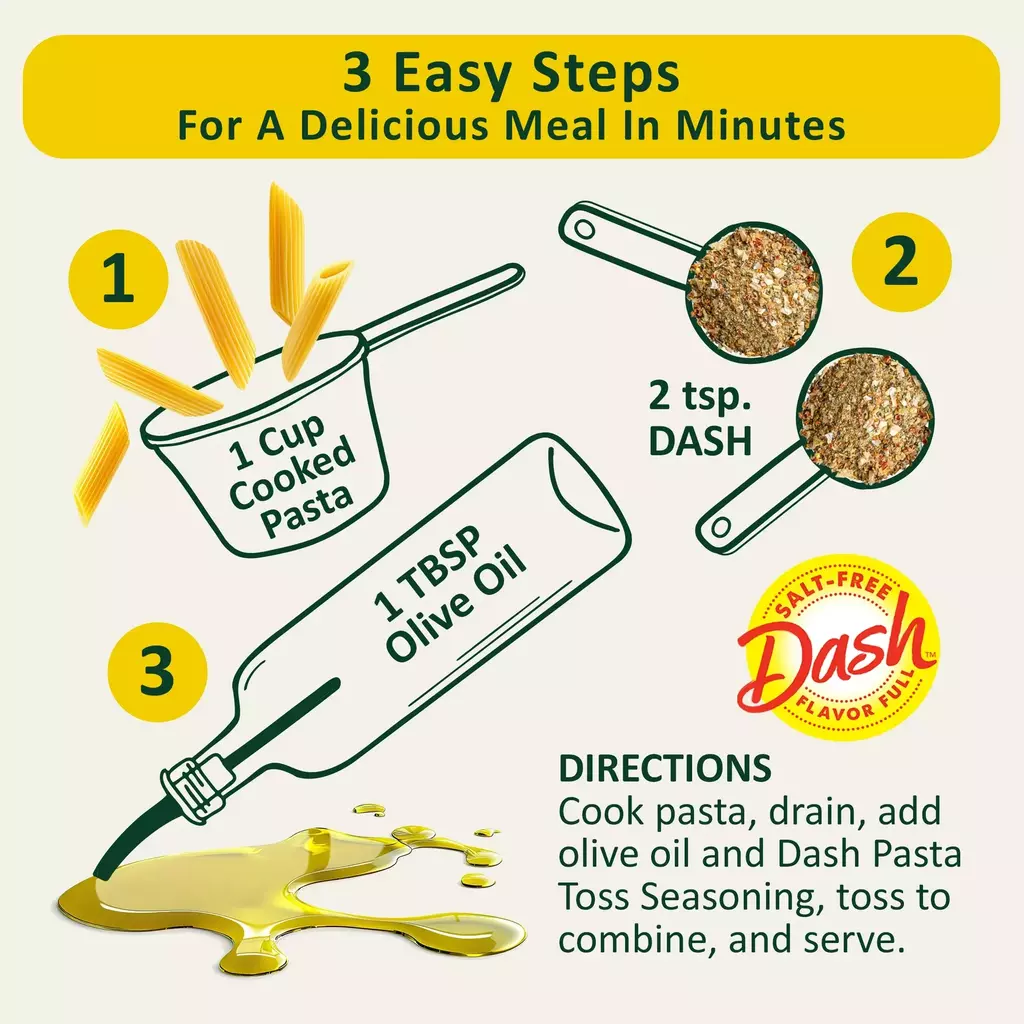 3 Easy Steps
For A Delicious Meal In Minutes

1

1 Cup Cooked Pasta

2

2 tsp. DASH

3

1 TBSP Olive Oil

SALT-FREE
Dash™
FLAVOR FULL

DIRECTIONS
Cook pasta, drain, add olive oil and Dash Pasta Toss Seasoning, toss to combine, and serve.