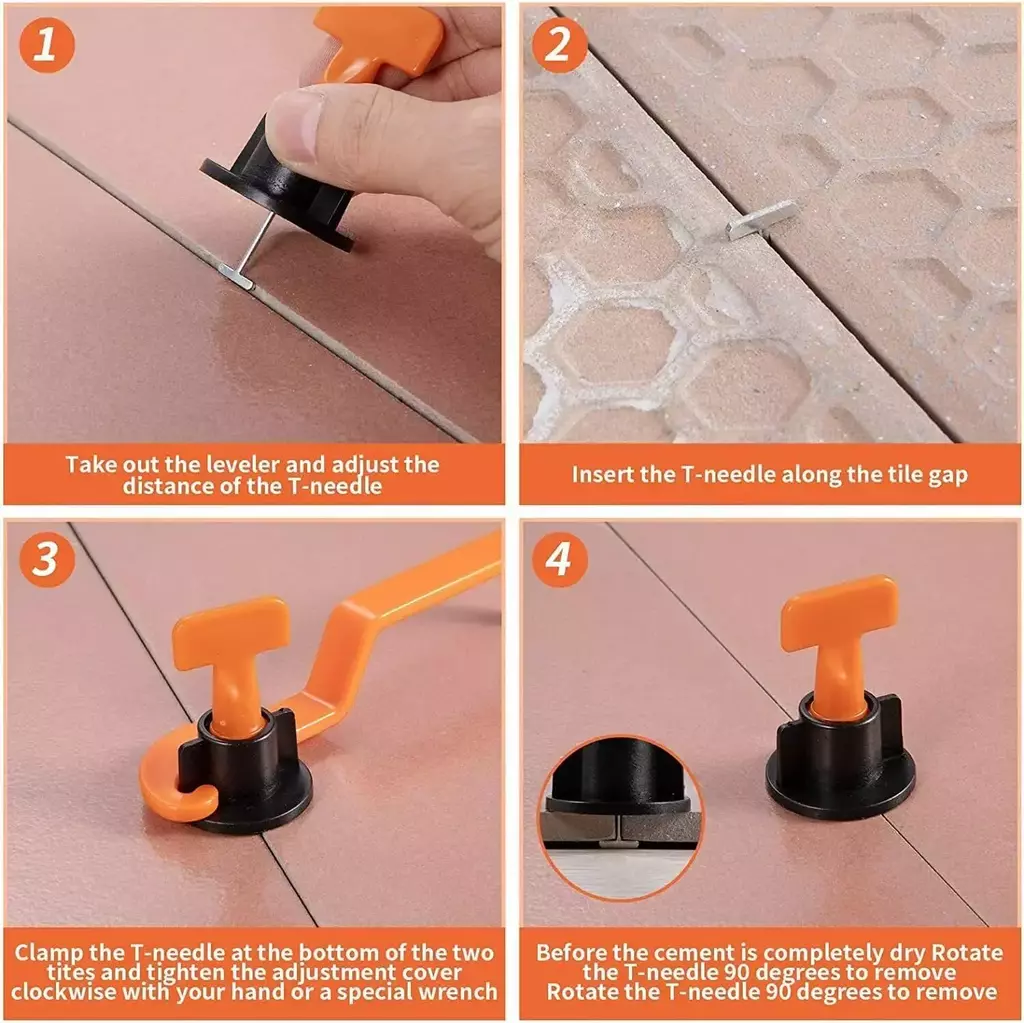 1

Take out the leveler and adjust the distance of the T-needle

2

Insert the T-needle along the tile gap

3

Clamp the T-needle at the bottom of the two tites and tighten the adjustment cover clockwise with your hand or a special wrench

4

Before the cement is completely dry Rotate the T-needle 90 degrees to remove Rotate the T-needle 90 degrees to remove