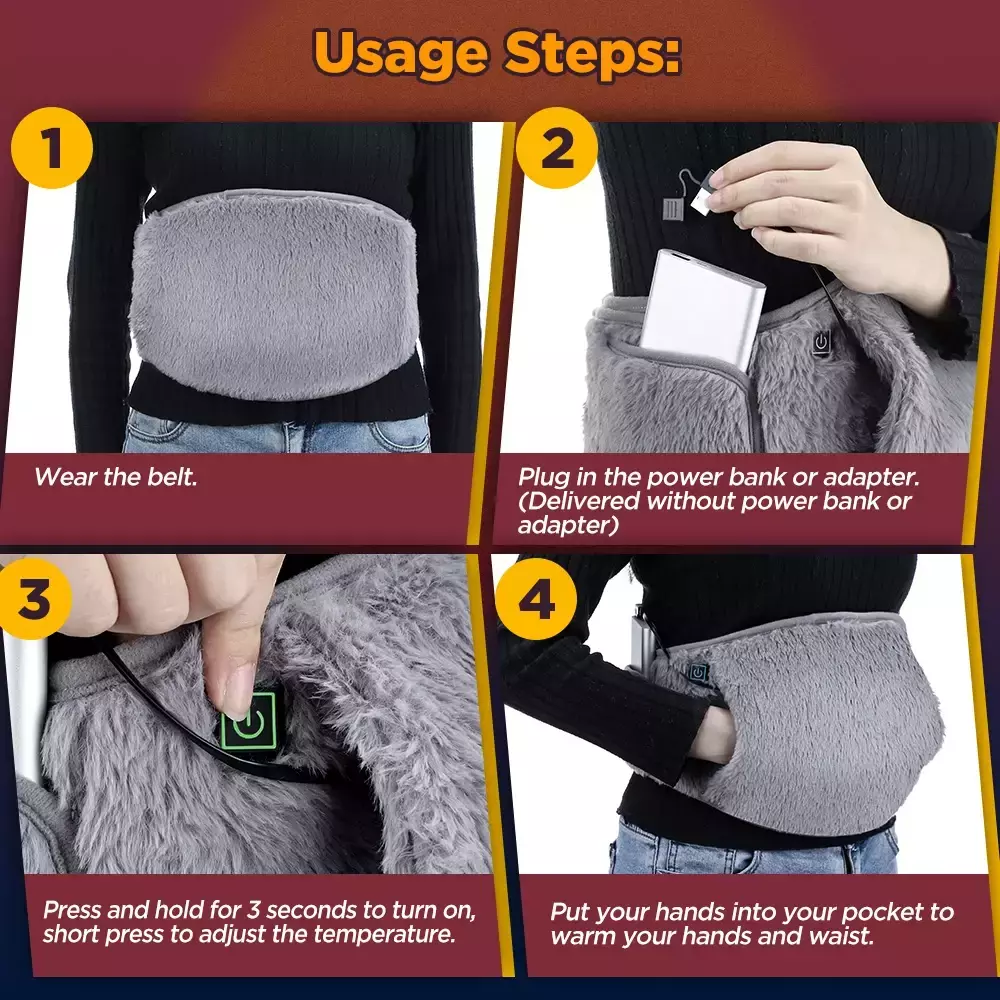 Usage Steps:

1

Wear the belt.

2

Plug in the power bank or adapter. (Delivered without power bank or adapter)

3

Press and hold for 3 seconds to turn on, short press to adjust the temperature.

4

Put your hands into your pocket to warm your hands and waist.