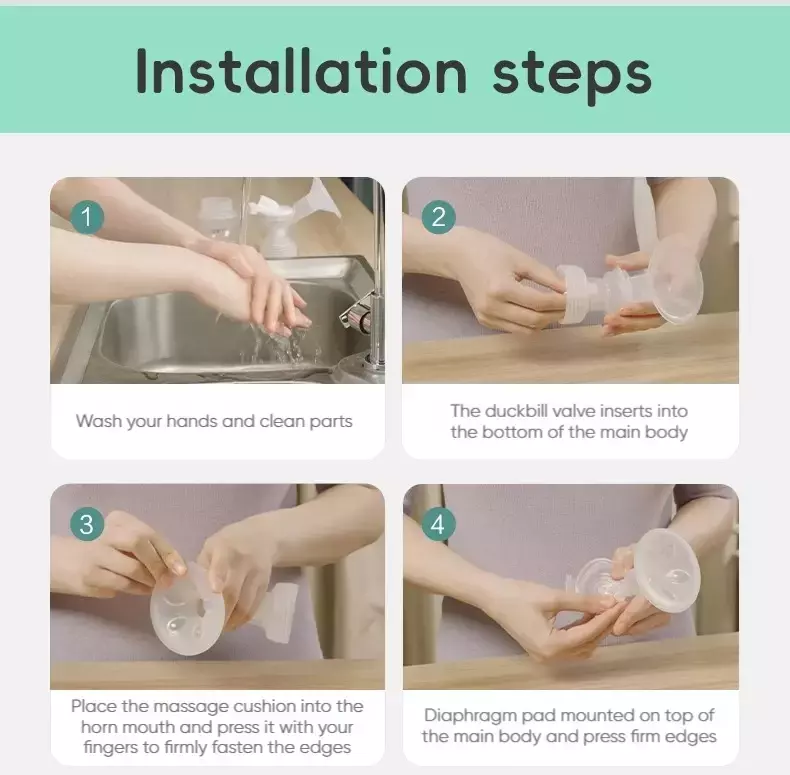 Installation steps

1

Wash your hands and clean parts

2

The duckbill valve inserts into the bottom of the main body

3

Place the massage cushion into the horn mouth and press it with your fingers to firmly fasten the edges

4

Diaphragm pad mounted on top of the main body and press firm edges