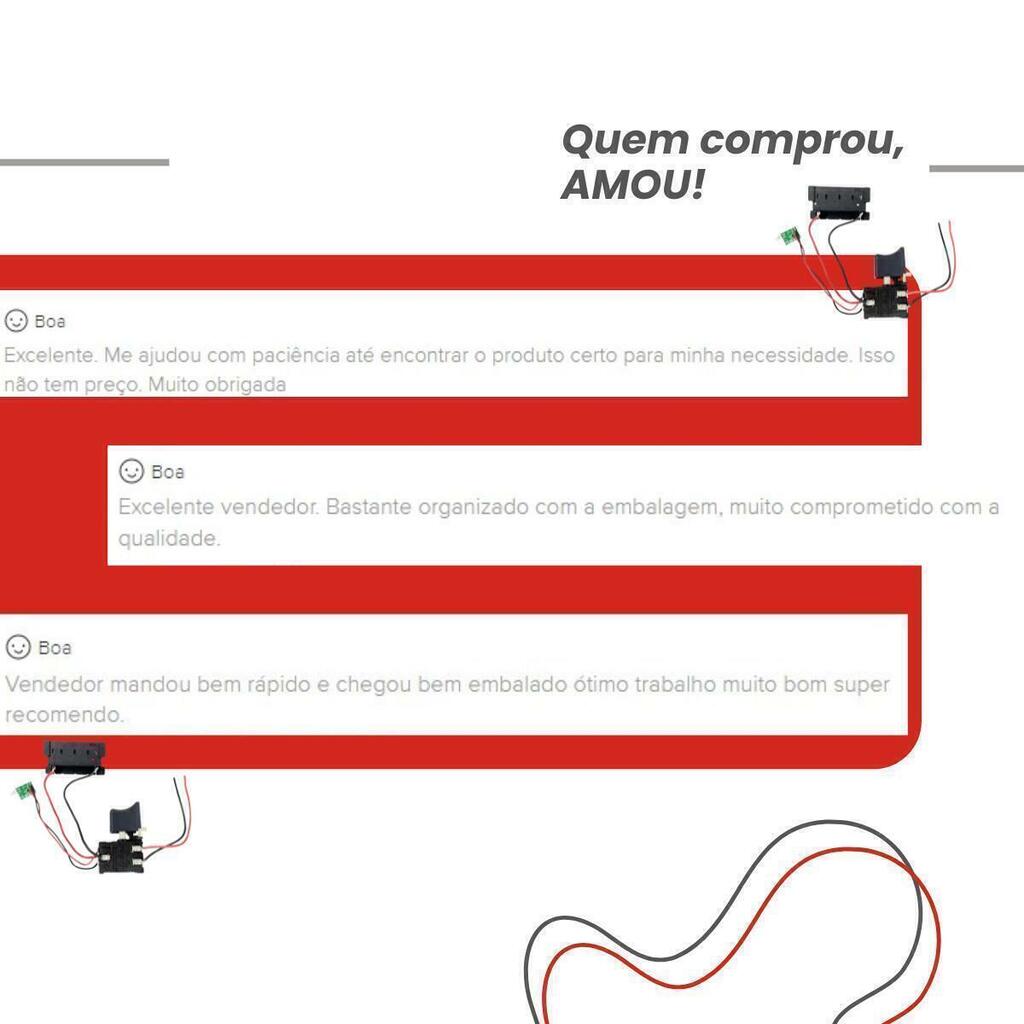 Quem comprou, AMOU!

Boa
Excelente. Me ajudou com paciência até encontrar o produto certo para minha necessidade. Isso não tem preço. Muito obrigada

Boa
Excelente vendedor. Bastante organizado com a embalagem, muito comprometido com a qualidade.

Boa
Vendedor mandou bem rápido e chegou bem embalado ótimo trabalho muito bom super recomendo.