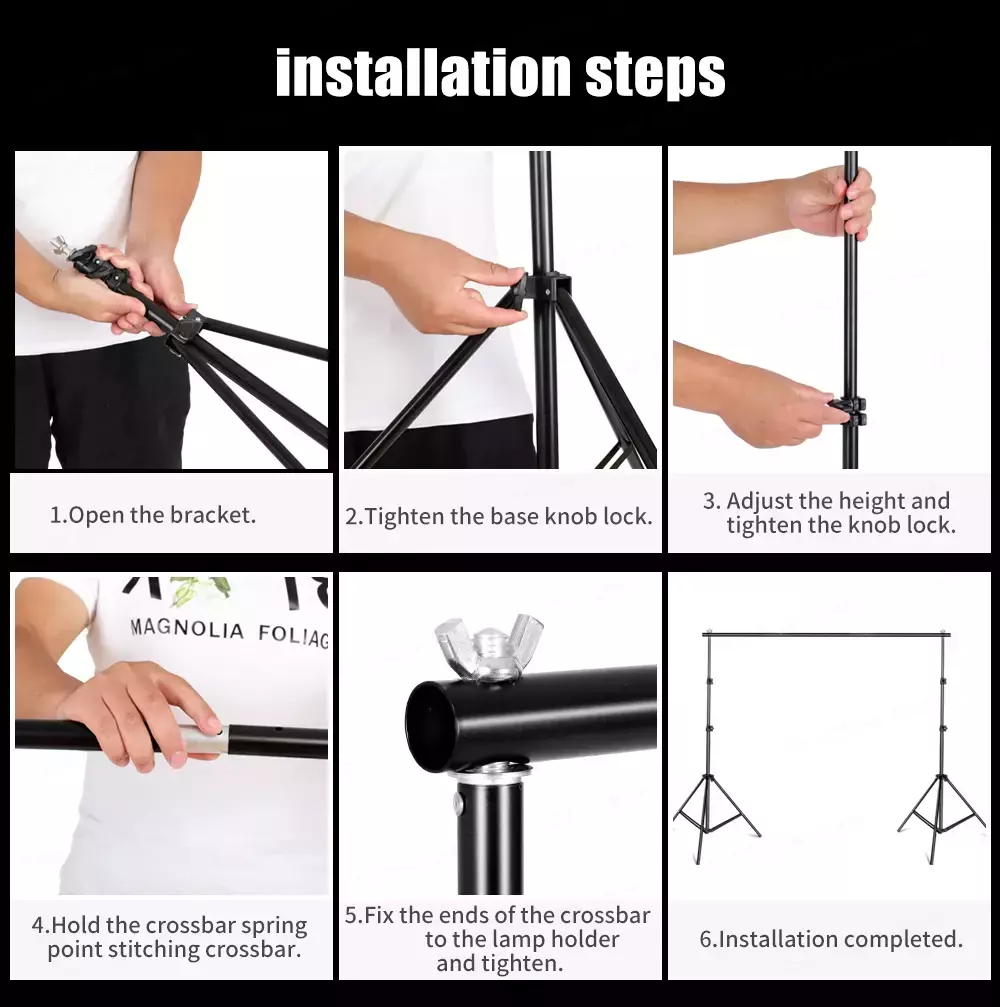 installation steps

1.Open the bracket.

2.Tighten the base knob lock.

3. Adjust the height and tighten the knob lock.

MAGNOLIA FOLIAG

4.Hold the crossbar spring point stitching crossbar.

5.Fix the ends of the crossbar to the lamp holder and tighten.

6.Installation completed.