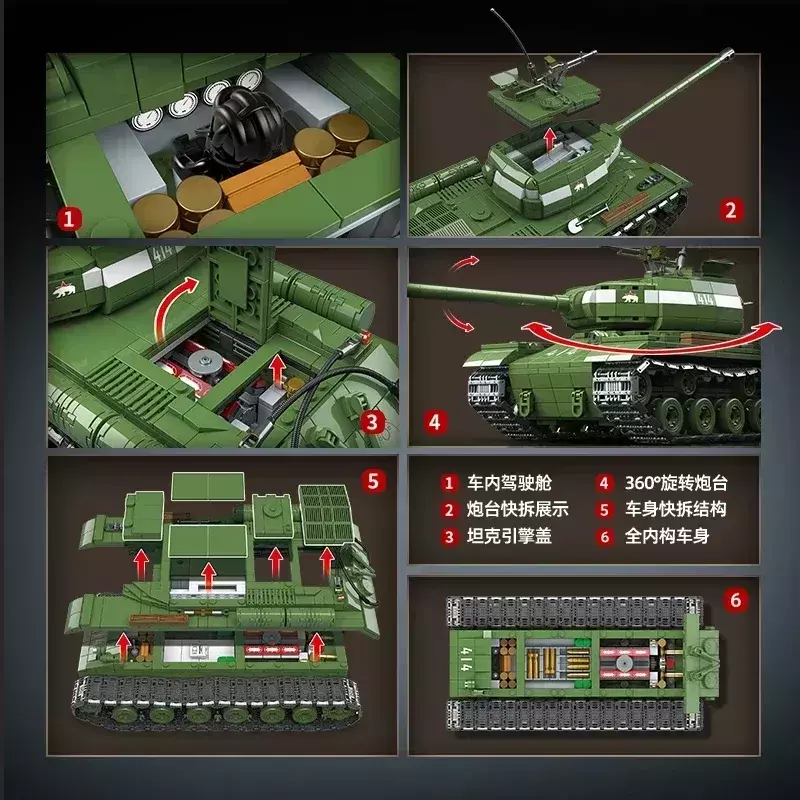 1

2

414

3

414

4

5

1 车内驾驶舱
2 炮台快拆展示
3 坦克引擎盖
4 360°旋转炮台
5 车身快拆结构
6 全内构车身

6

414