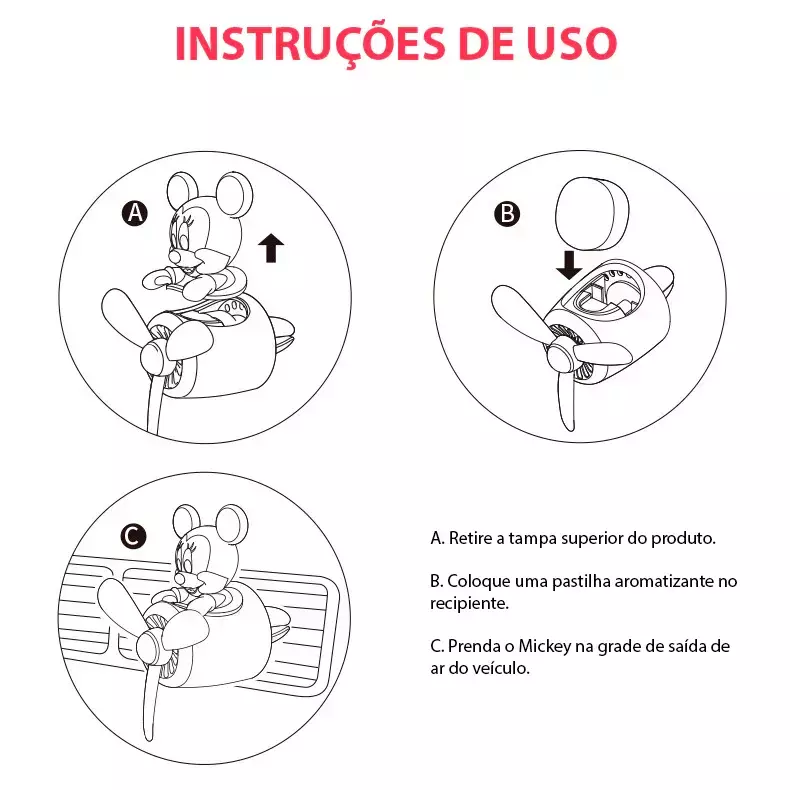 INSTRUÇÕES DE USO

A

B

C

A. Retire a tampa superior do produto.

B. Coloque uma pastilha aromatizante no recipiente.

C. Prenda o Mickey na grade de saída de ar do veículo.