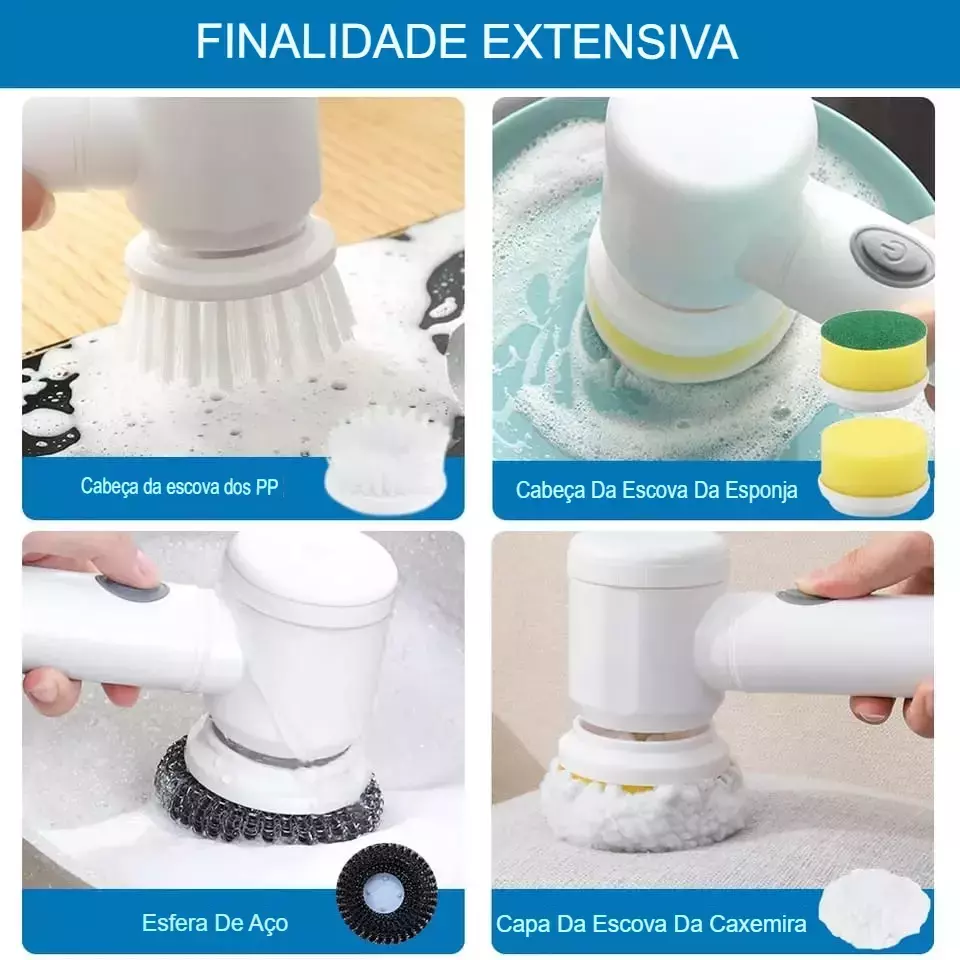 FINALIDADE EXTENSIVA

Cabeça da escova dos PP

Cabeça Da Escova Da Esponja

Esfera De Aço

Capa Da Escova Da Caxemira