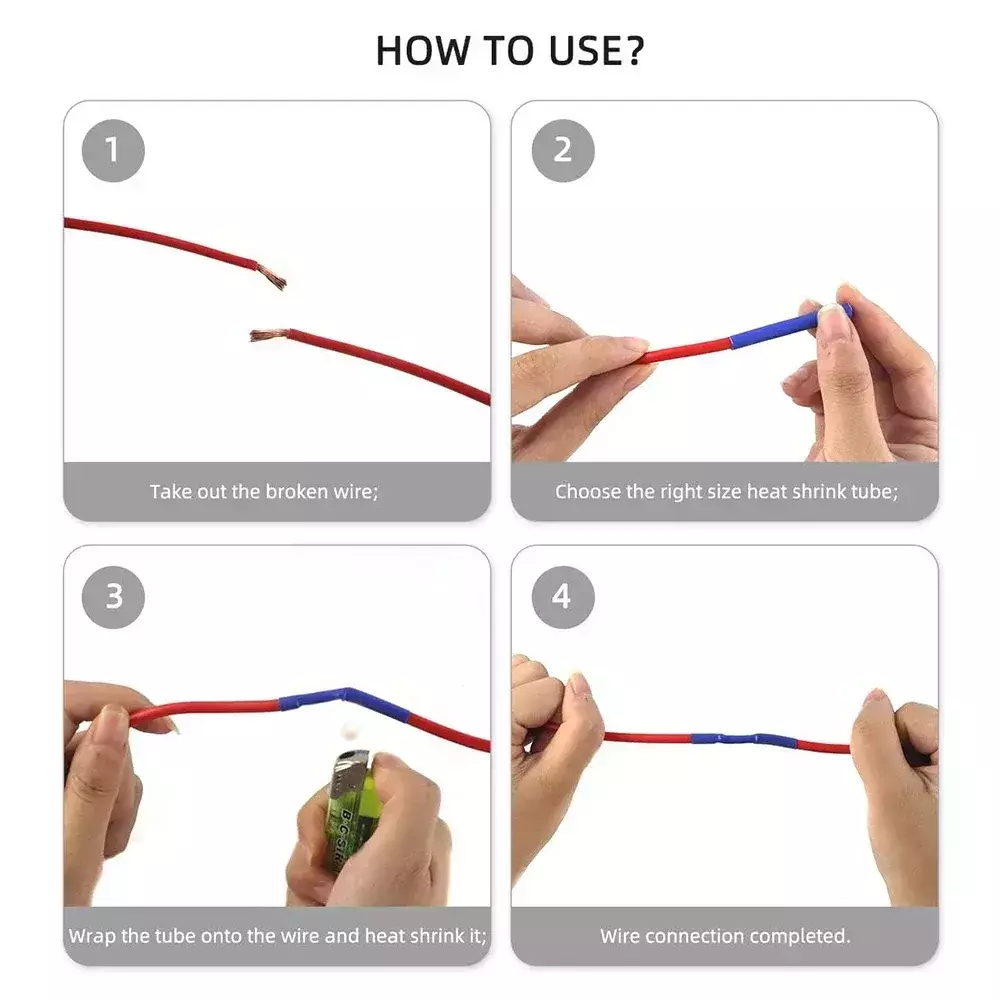 HOW TO USE?

1

Take out the broken wire;

2

Choose the right size heat shrink tube;

3

B·C·S·R

Wrap the tube onto the wire and heat shrink it;

4

Wire connection completed.