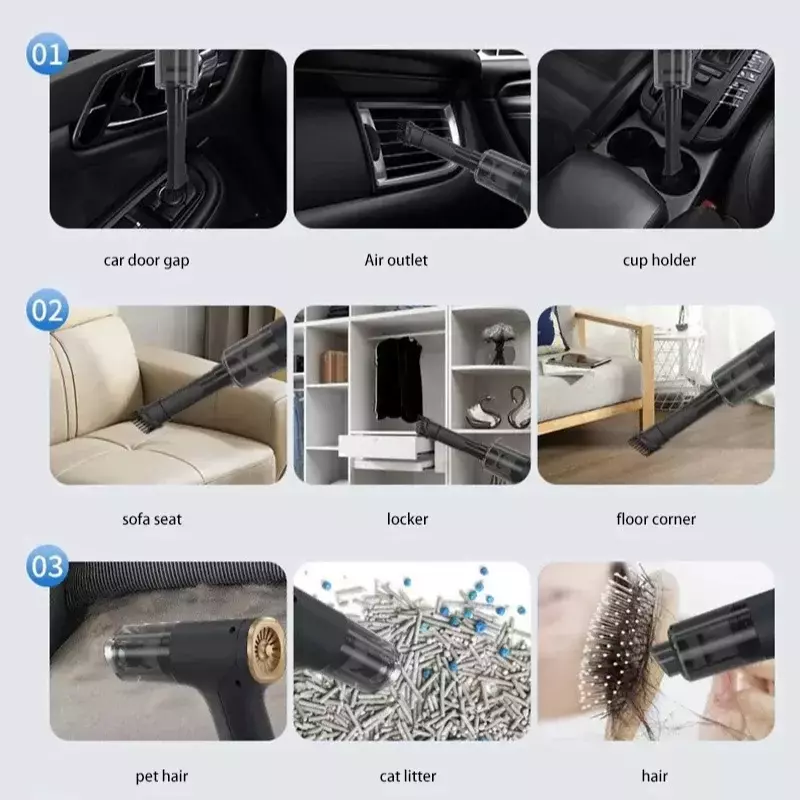 01

car door gap

Air outlet

cup holder

02

sofa seat

locker

floor corner

03

pet hair

cat litter

hair