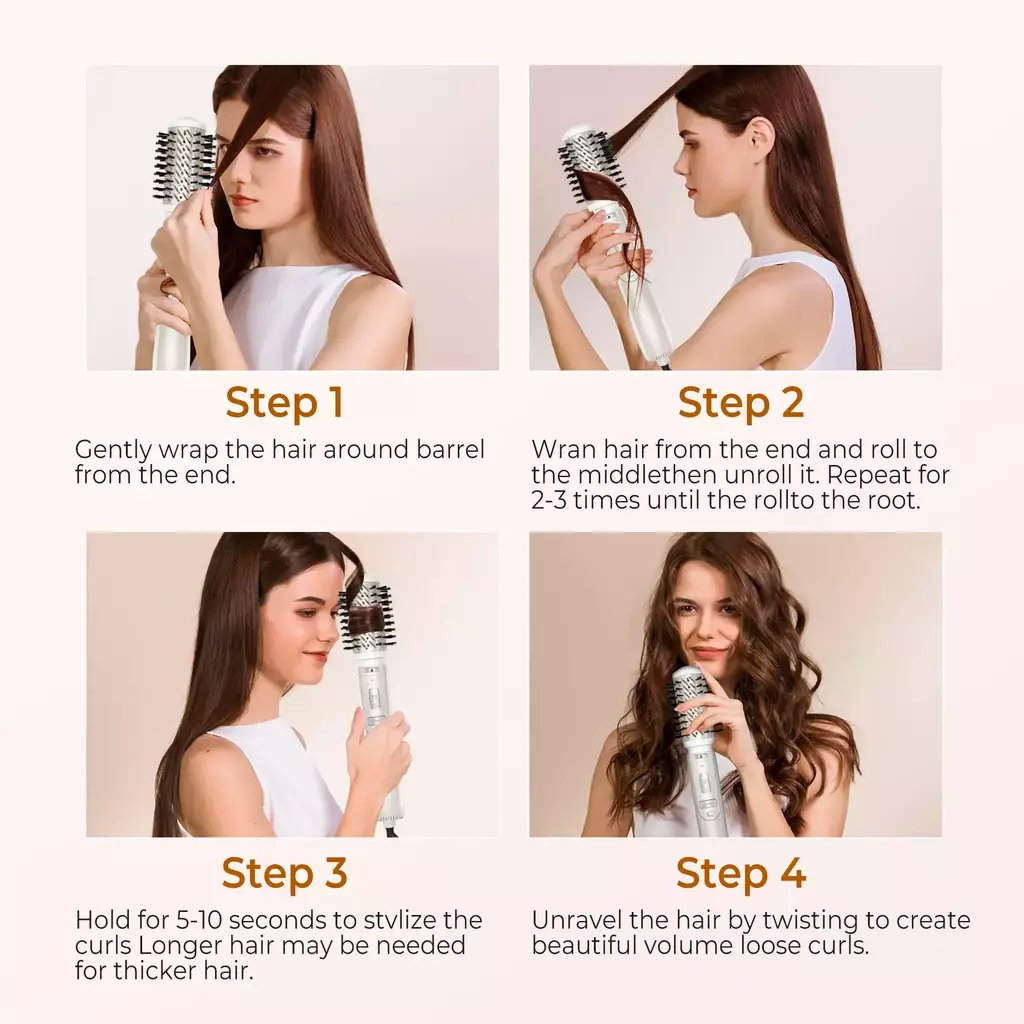 Step 1

Gently wrap the hair around barrel from the end.

Step 2

Wran hair from the end and roll to the middlethen unroll it. Repeat for 2-3 times until the rollto the root.

Step 3

Hold for 5-10 seconds to stvlize the curls Longer hair may be needed for thicker hair.

Step 4

Unravel the hair by twisting to create beautiful volume loose curls.