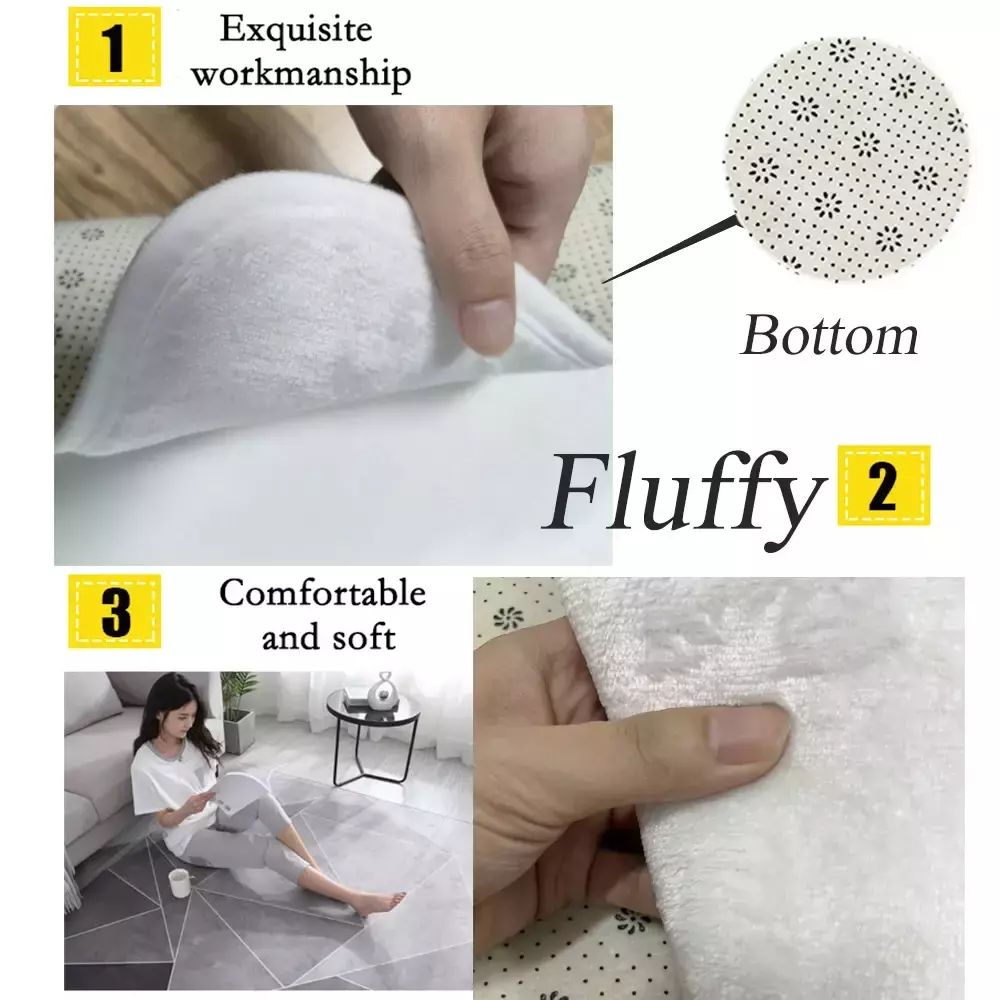 1 Exquisite workmanship

Bottom

Fluffy 2

3 Comfortable and soft