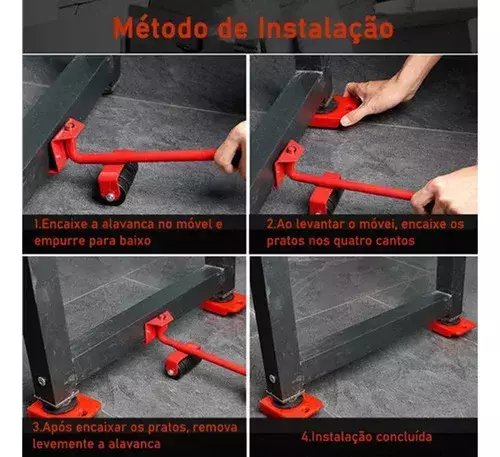 Método de Instalação

1.Encaixe a alavanca no móvel e empurre para baixo

2.Ao levantar o móvei, encaixe os pratos nos quatro cantos

3.Após encaixar os pratos, remova levemente a alavanca

4.Instalação concluída