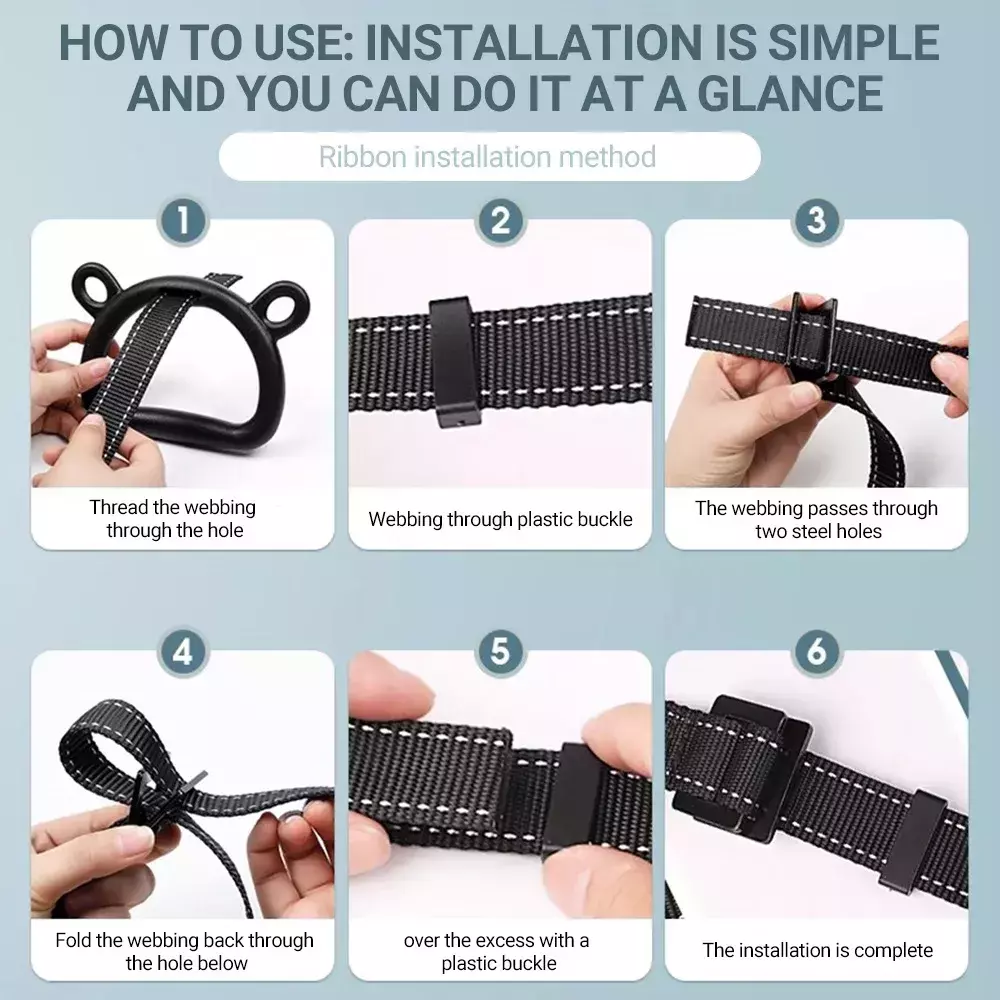 HOW TO USE: INSTALLATION IS SIMPLE AND YOU CAN DO IT AT A GLANCE

Ribbon installation method

1

Thread the webbing through the hole

2

Webbing through plastic buckle

3

The webbing passes through two steel holes

4

Fold the webbing back through the hole below

5

over the excess with a plastic buckle

6

The installation is complete