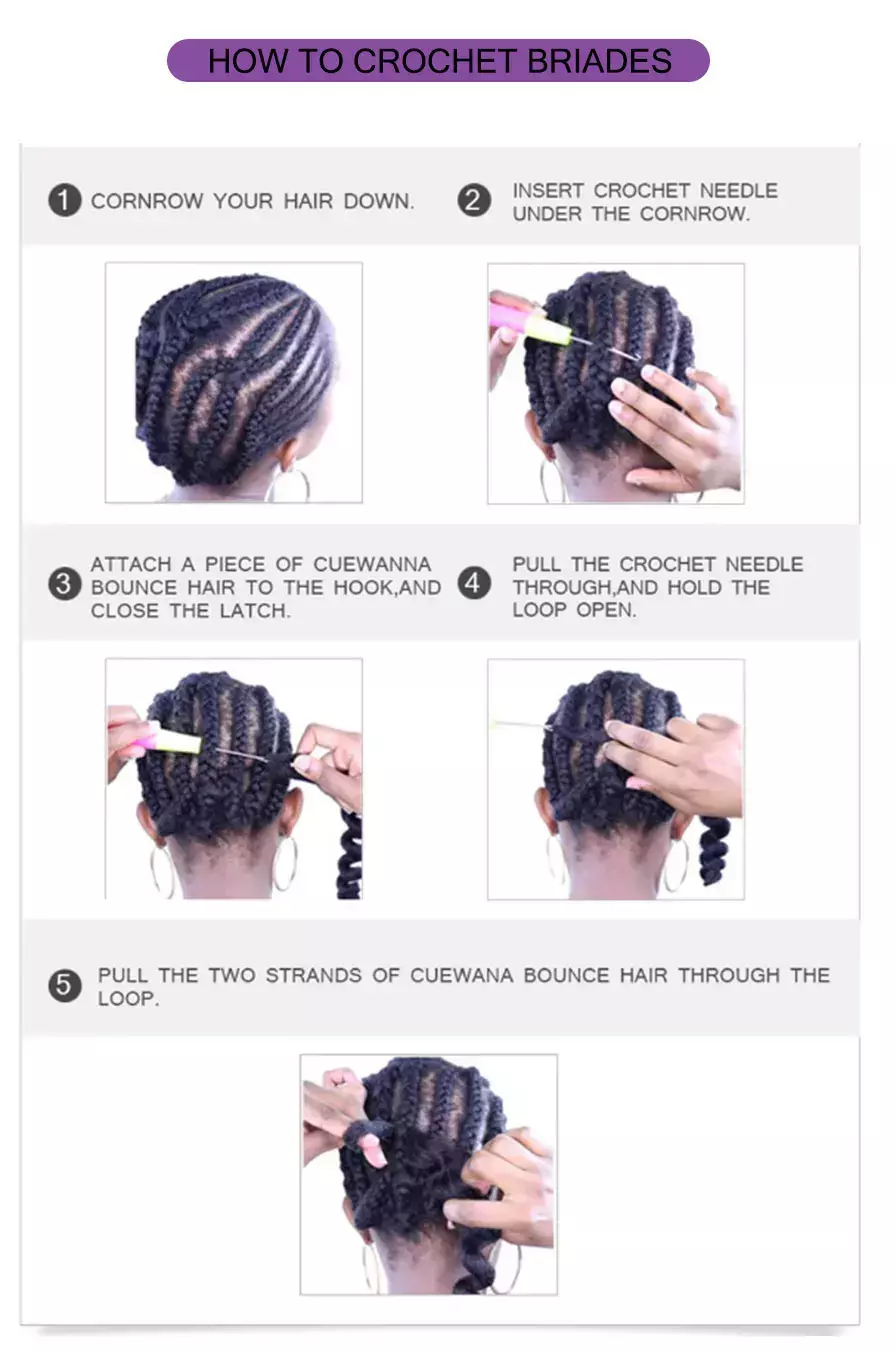 HOW TO CROCHET BRIADES

1 CORNROW YOUR HAIR DOWN.

2 INSERT CROCHET NEEDLE UNDER THE CORNROW.

3 ATTACH A PIECE OF CUEWANNA BOUNCE HAIR TO THE HOOK,AND CLOSE THE LATCH.

4 PULL THE CROCHET NEEDLE THROUGH,AND HOLD THE LOOP OPEN.

5 PULL THE TWO STRANDS OF CUEWANA BOUNCE HAIR THROUGH THE LOOP.