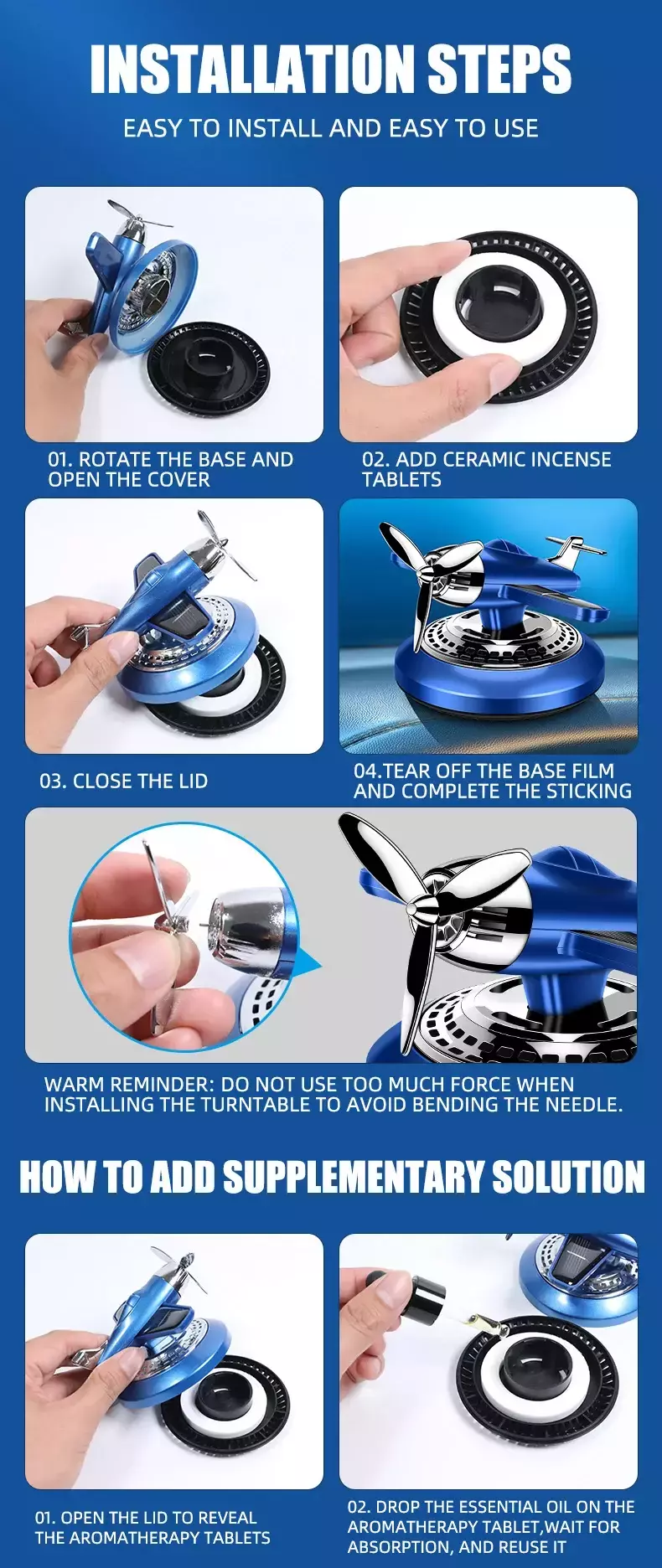 INSTALLATION STEPS

EASY TO INSTALL AND EASY TO USE

01. ROTATE THE BASE AND OPEN THE COVER

02. ADD CERAMIC INCENSE TABLETS

03. CLOSE THE LID

04.TEAR OFF THE BASE FILM AND COMPLETE THE STICKING

WARM REMINDER: DO NOT USE TOO MUCH FORCE WHEN INSTALLING THE TURNTABLE TO AVOID BENDING THE NEEDLE.

HOW TO ADD SUPPLEMENTARY SOLUTION

01. OPEN THE LID TO REVEAL THE AROMATHERAPY TABLETS

02. DROP THE ESSENTIAL OIL ON THE AROMATHERAPY TABLET,WAIT FOR ABSORPTION, AND REUSE IT