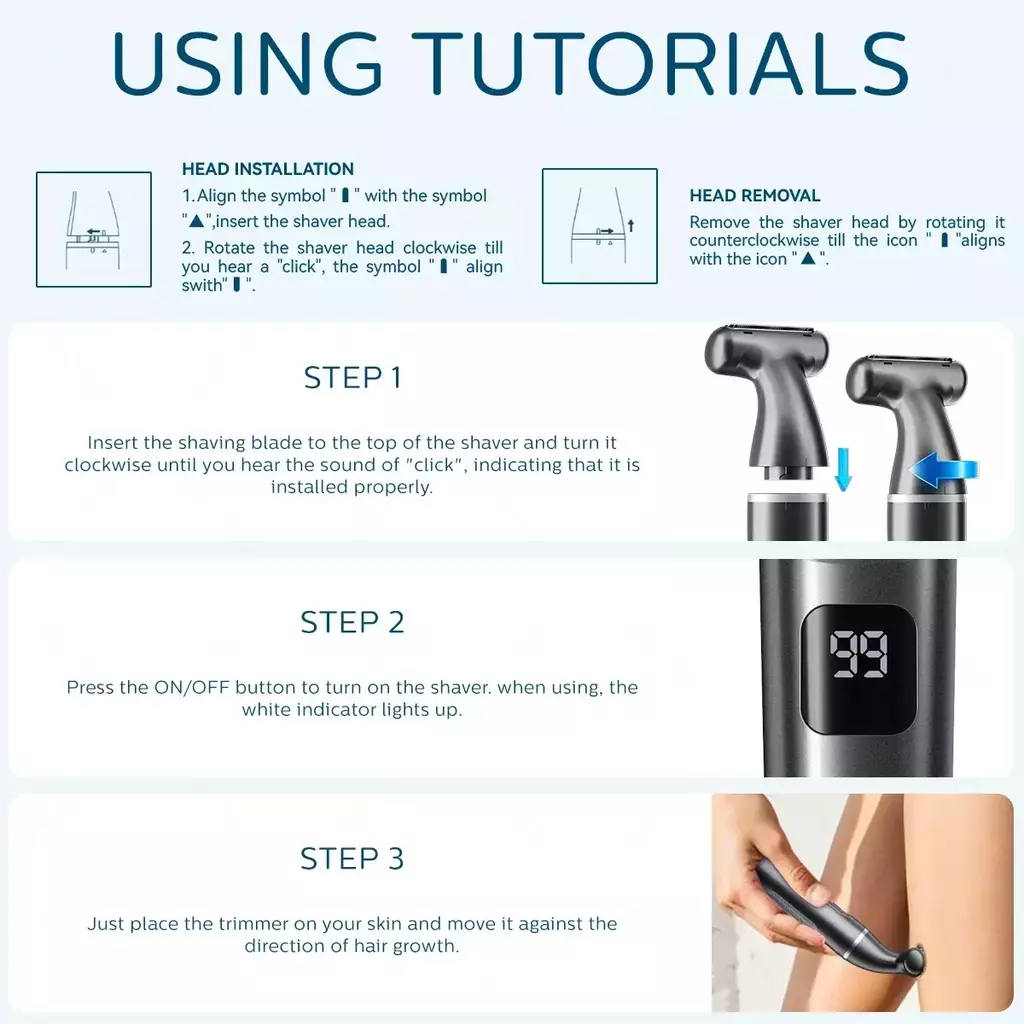 USING TUTORIALS

HEAD INSTALLATION

1.Align the symbol " ▮ " with the symbol "▲",insert the shaver head.

2. Rotate the shaver head clockwise till you hear a "click", the symbol " ▮ " align swith" ▮ ".

HEAD REMOVAL

Remove the shaver head by rotating it counterclockwise till the icon " ▮ "aligns with the icon "▲".

STEP 1

Insert the shaving blade to the top of the shaver and turn it clockwise until you hear the sound of "click", indicating that it is installed properly.

STEP 2

Press the ON/OFF button to turn on the shaver. when using, the white indicator lights up.

99

STEP 3

Just place the trimmer on your skin and move it against the direction of hair growth.