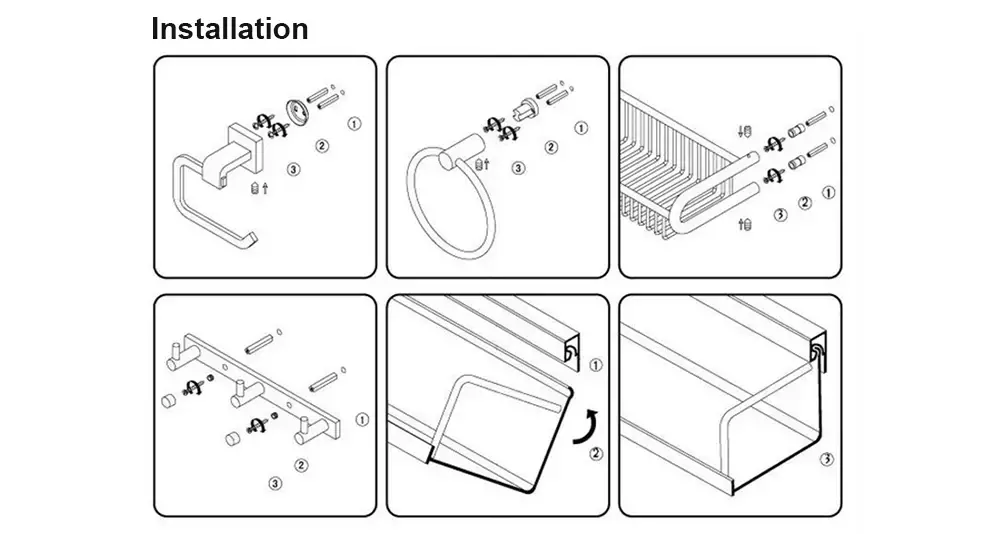 Installation

①
②
③

①
②
③

③ ② ①

①
②
③

①
②

③