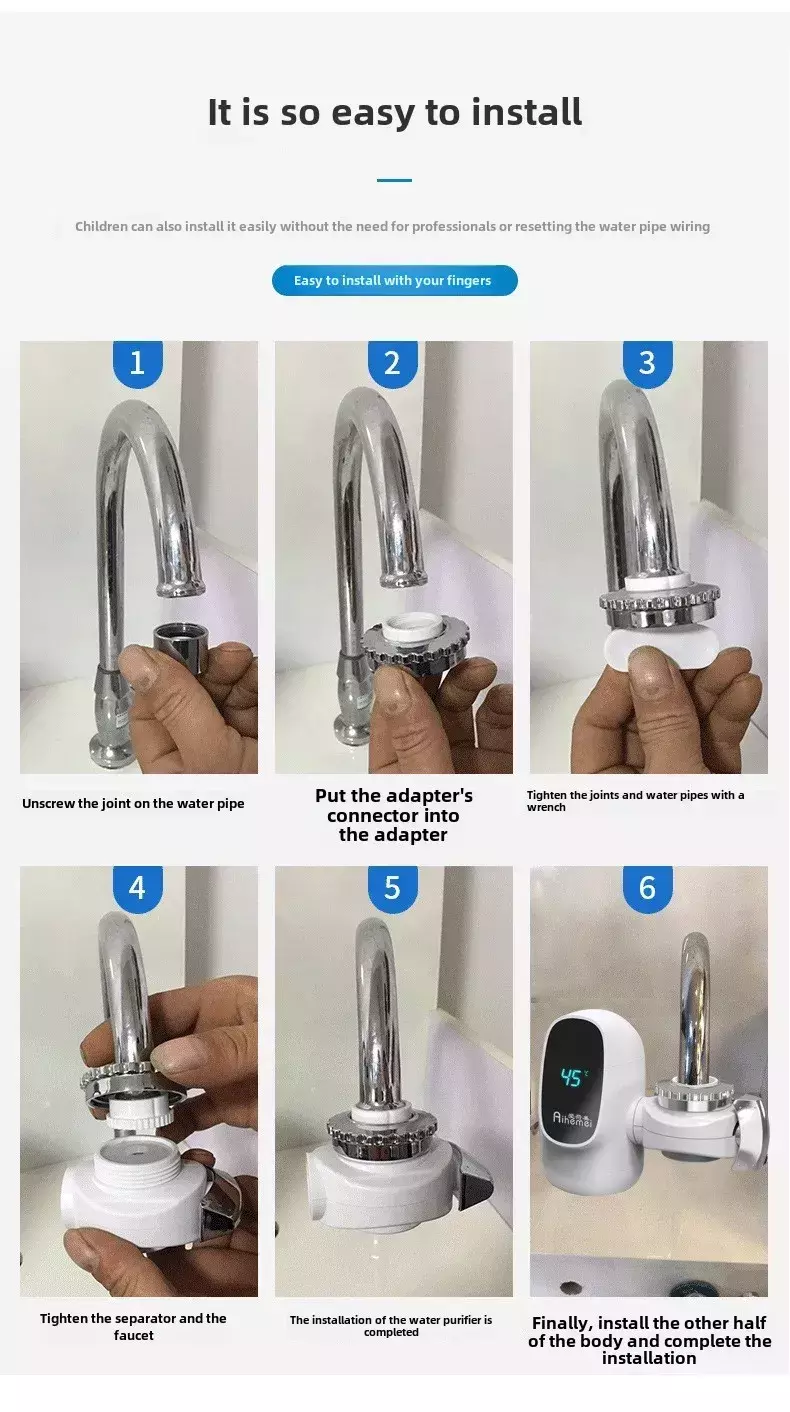 It is so easy to install

Children can also install it easily without the need for professionals or resetting the water pipe wiring

Easy to install with your fingers

1

Unscrew the joint on the water pipe

2

Put the adapter's connector into the adapter

3

Tighten the joints and water pipes with a wrench

4

Tighten the separator and the faucet

5

The installation of the water purifier is completed

6

45

Aihemei

Finally, install the other half of the body and complete the installation