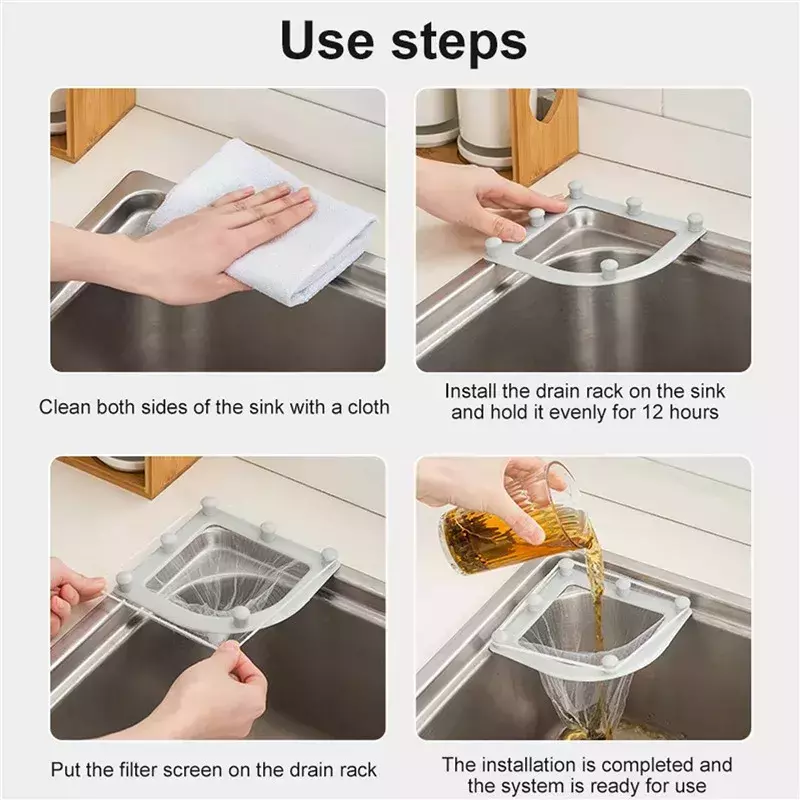 Use steps

Clean both sides of the sink with a cloth

Install the drain rack on the sink and hold it evenly for 12 hours

Put the filter screen on the drain rack

The installation is completed and the system is ready for use