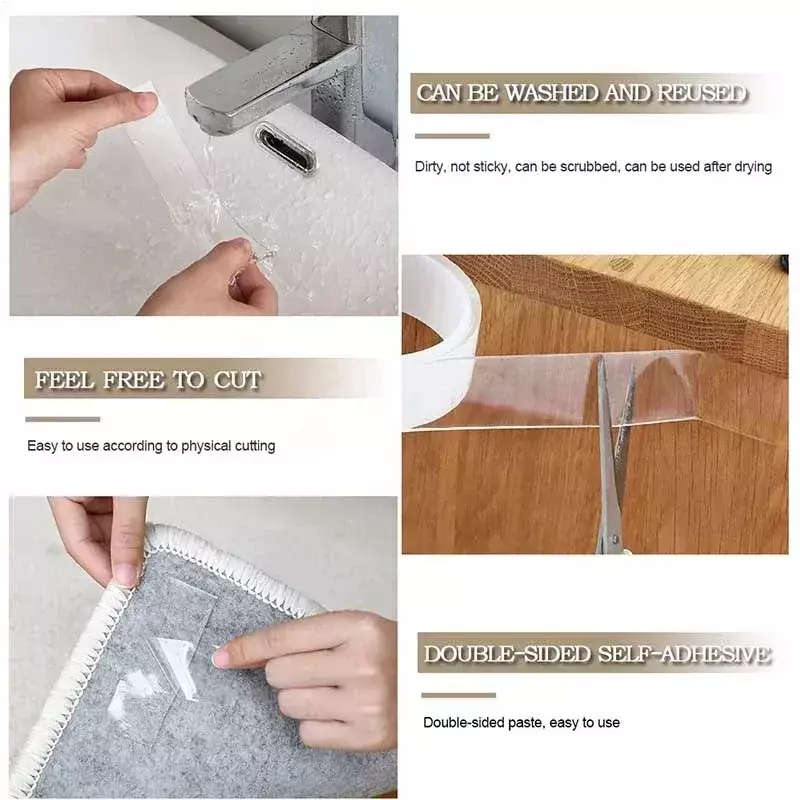 CAN BE WASHED AND REUSED

Dirty, not sticky, can be scrubbed, can be used after drying

FEEL FREE TO CUT

Easy to use according to physical cutting

DOUBLE-SIDED SELF-ADHESIVE

Double-sided paste, easy to use