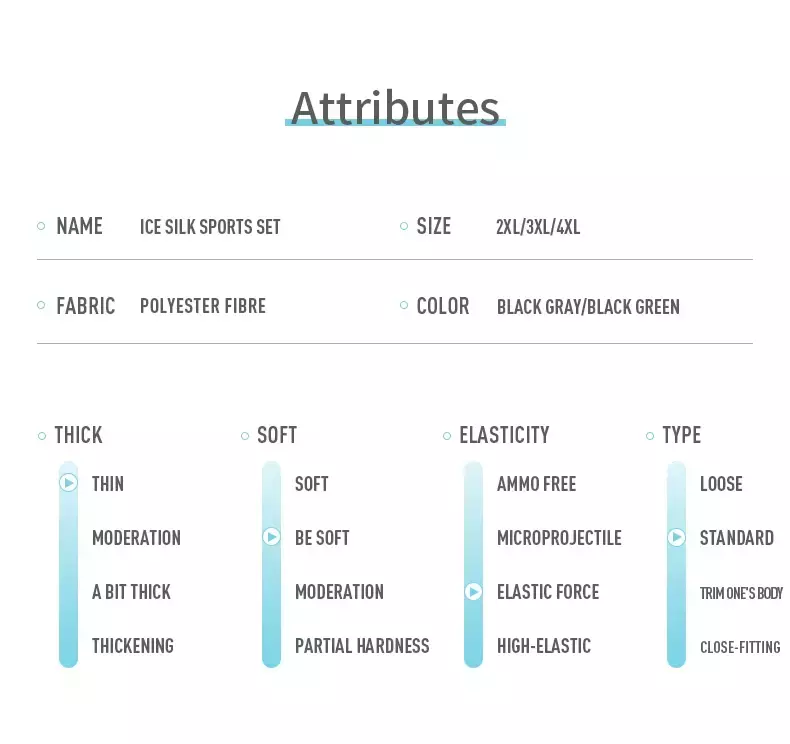 Attributes

NAME ICE SILK SPORTS SET

SIZE 2XL/3XL/4XL

FABRIC POLYESTER FIBRE

COLOR BLACK GRAY/BLACK GREEN

THICK
THIN
MODERATION
A BIT THICK
THICKENING

SOFT
SOFT
BE SOFT
MODERATION
PARTIAL HARDNESS

ELASTICITY
AMMO FREE
MICROPROJECTILE
ELASTIC FORCE
HIGH-ELASTIC

TYPE
LOOSE
STANDARD
TRIM ONE'S BODY
CLOSE-FITTING