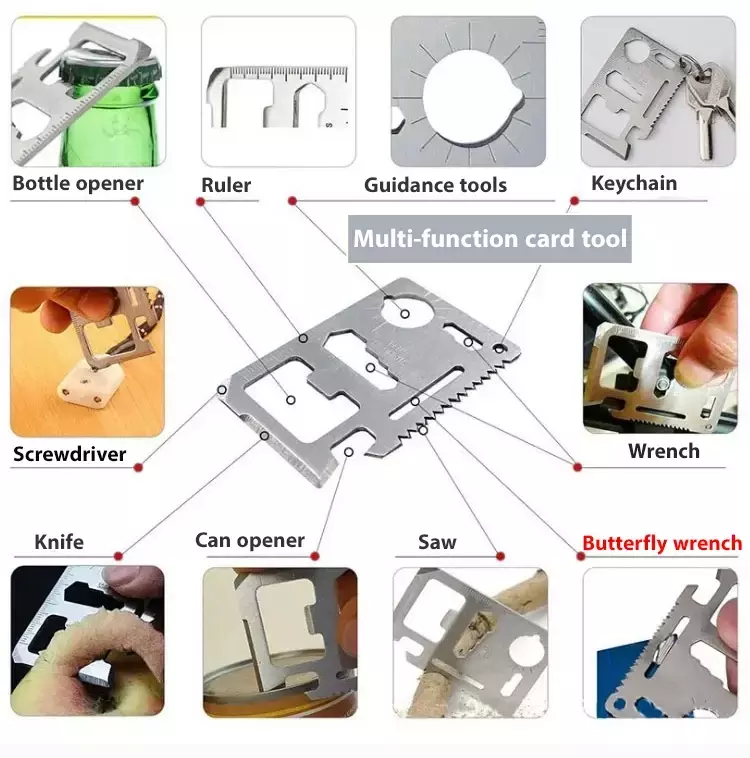 Bottle opener

Ruler

Guidance tools

Keychain

Multi-function card tool

Screwdriver

Wrench

Knife

Can opener

Saw

Butterfly wrench