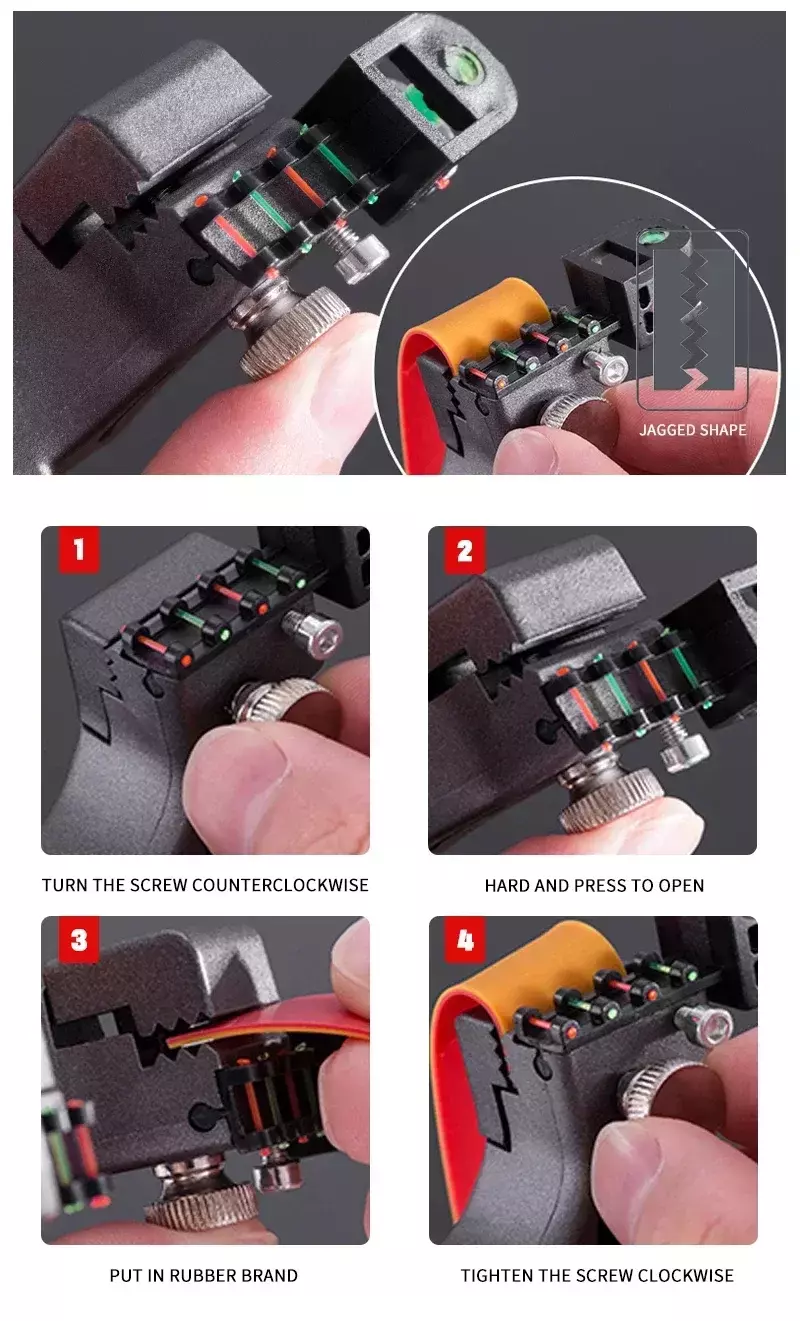 JAGGED SHAPE

1

TURN THE SCREW COUNTERCLOCKWISE

2

HARD AND PRESS TO OPEN

3

PUT IN RUBBER BRAND

4

TIGHTEN THE SCREW CLOCKWISE