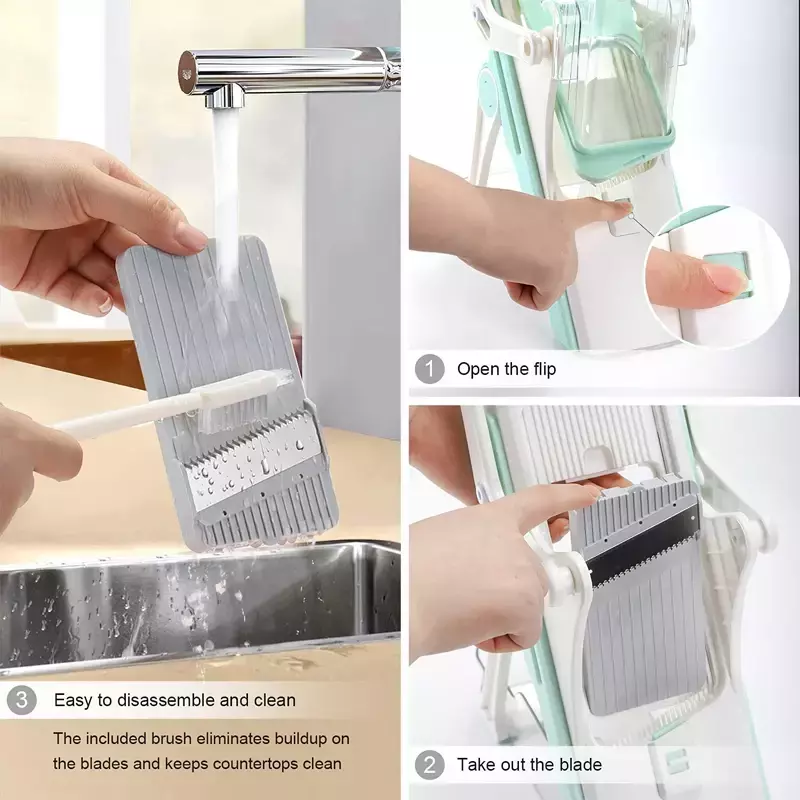 1 Open the flip

2 Take out the blade

3 Easy to disassemble and clean

The included brush eliminates buildup on the blades and keeps countertops clean