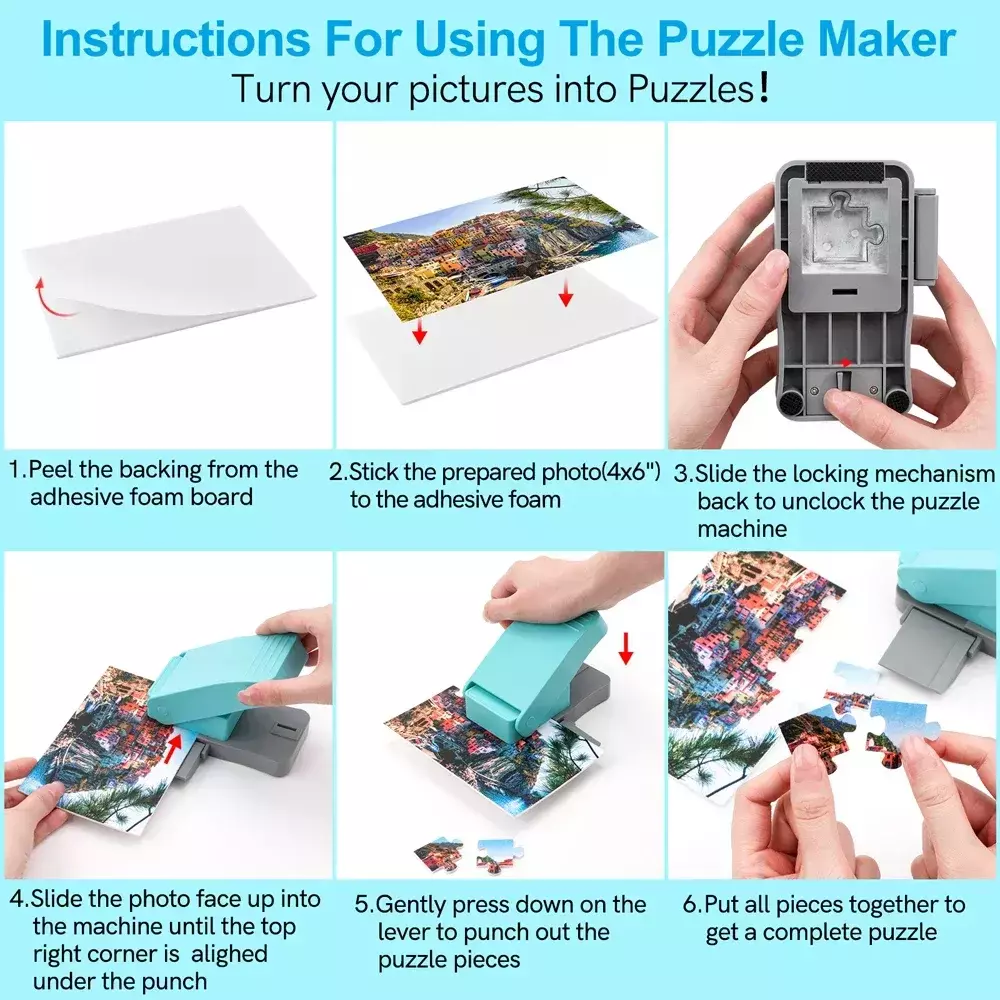 Instructions For Using The Puzzle Maker
Turn your pictures into Puzzles!

1.Peel the backing from the adhesive foam board

2.Stick the prepared photo(4x6") to the adhesive foam

3.Slide the locking mechanism back to unclock the puzzle machine

4.Slide the photo face up into the machine until the top right corner is alighed under the punch

5.Gently press down on the lever to punch out the puzzle pieces

6.Put all pieces together to get a complete puzzle