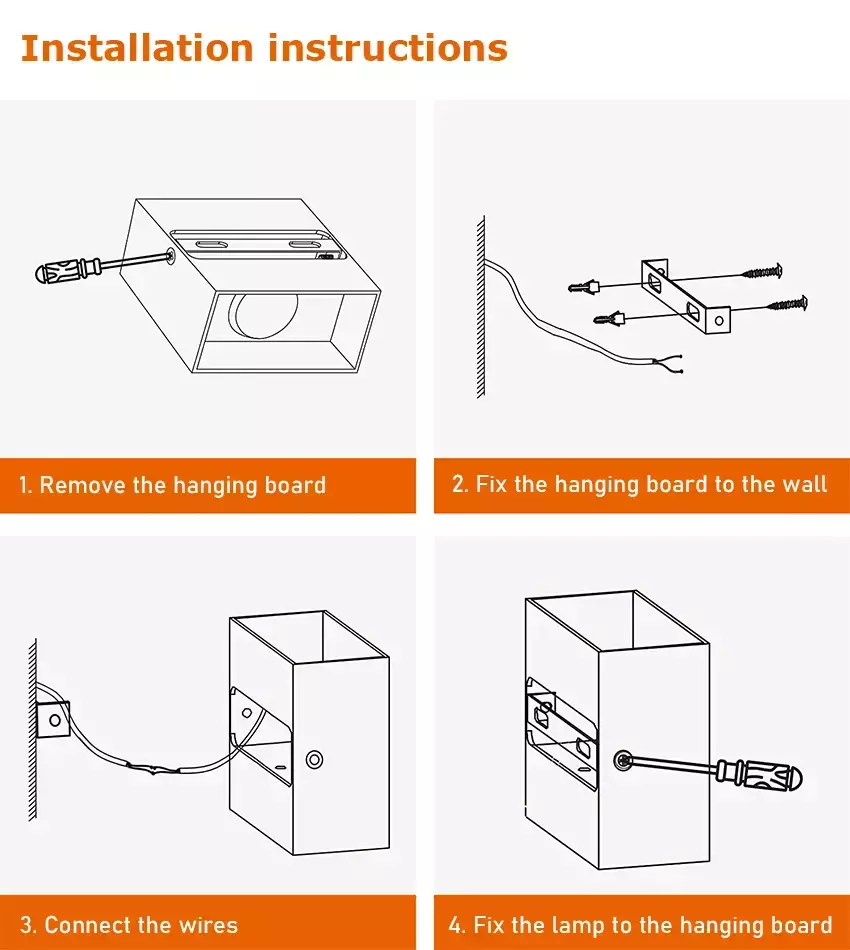 Installation instructions

1. Remove the hanging board

2. Fix the hanging board to the wall

3. Connect the wires

4. Fix the lamp to the hanging board