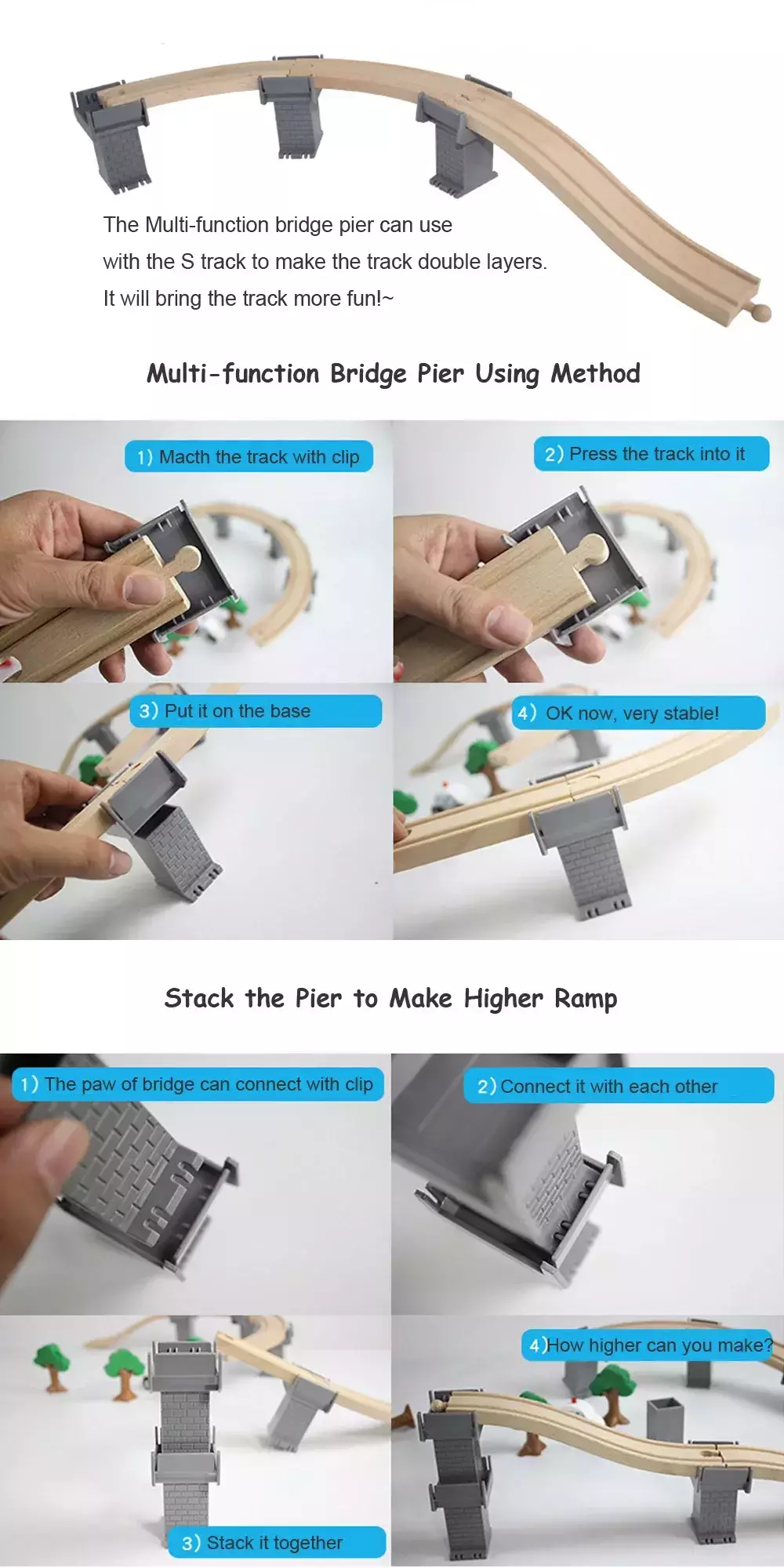 The Multi-function bridge pier can use with the S track to make the track double layers. It will bring the track more fun!~

Multi-function Bridge Pier Using Method

1) Macth the track with clip

2) Press the track into it

3) Put it on the base

4) OK now, very stable!

Stack the Pier to Make Higher Ramp

1) The paw of bridge can connect with clip

2) Connect it with each other

3) Stack it together

4)How higher can you make?