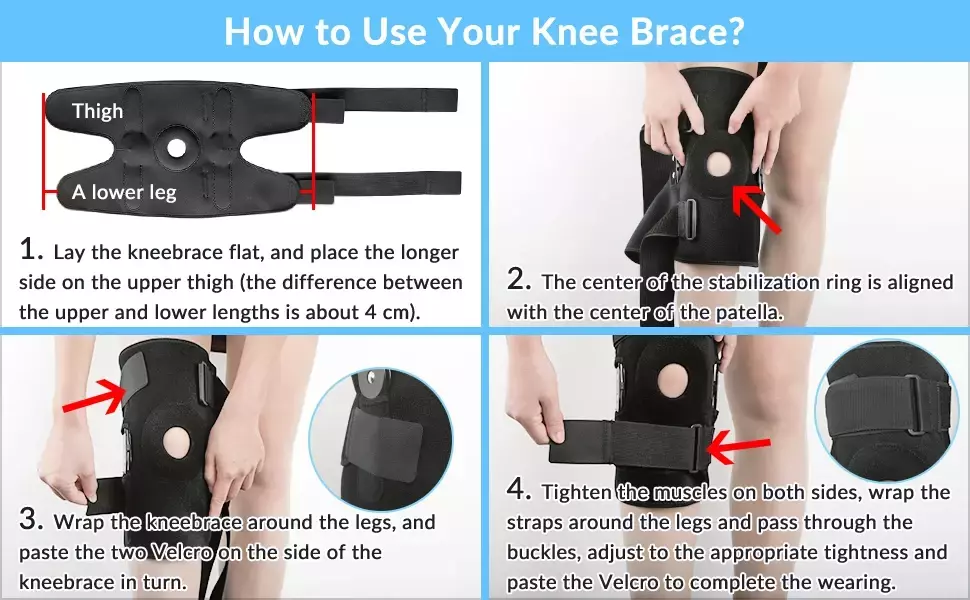 How to Use Your Knee Brace?

Thigh

A lower leg

1. Lay the kneebrace flat, and place the longer side on the upper thigh (the difference between the upper and lower lengths is about 4 cm).

2. The center of the stabilization ring is aligned with the center of the patella.

3. Wrap the kneebrace around the legs, and paste the two Velcro on the side of the kneebrace in turn.

4. Tighten the muscles on both sides, wrap the straps around the legs and pass through the buckles, adjust to the appropriate tightness and paste the Velcro to complete the wearing.