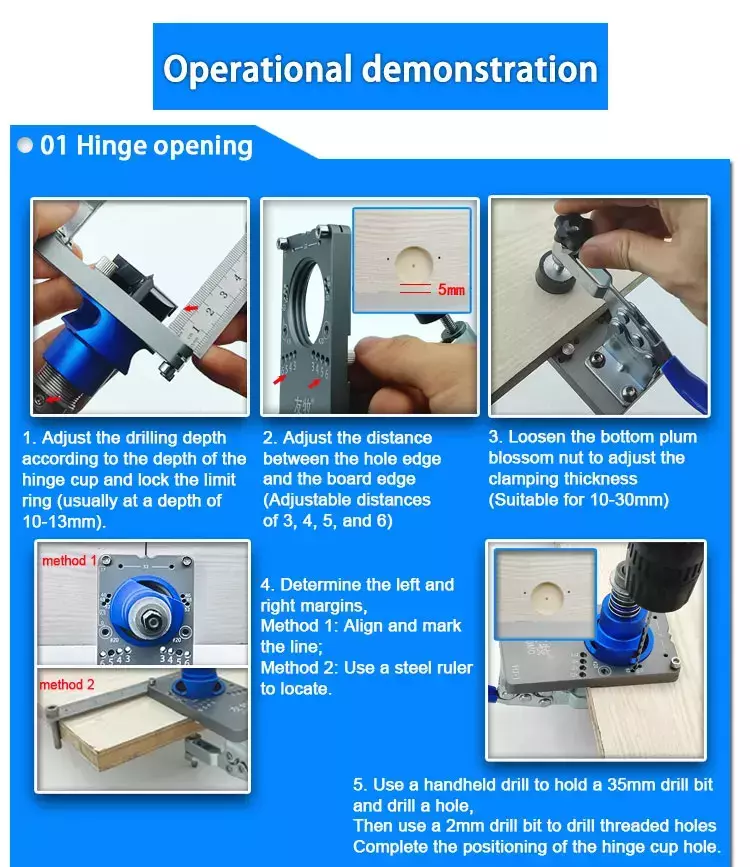 Operational demonstration

01 Hinge opening

5mm

1. Adjust the drilling depth according to the depth of the hinge cup and lock the limit ring (usually at a depth of 10-13mm).

2. Adjust the distance between the hole edge and the board edge (Adjustable distances of 3, 4, 5, and 6)

3. Loosen the bottom plum blossom nut to adjust the clamping thickness (Suitable for 10-30mm)

method 1

method 2

4. Determine the left and right margins,
Method 1: Align and mark the line;
Method 2: Use a steel ruler to locate.

5. Use a handheld drill to hold a 35mm drill bit and drill a hole,
Then use a 2mm drill bit to drill threaded holes
Complete the positioning of the hinge cup hole.