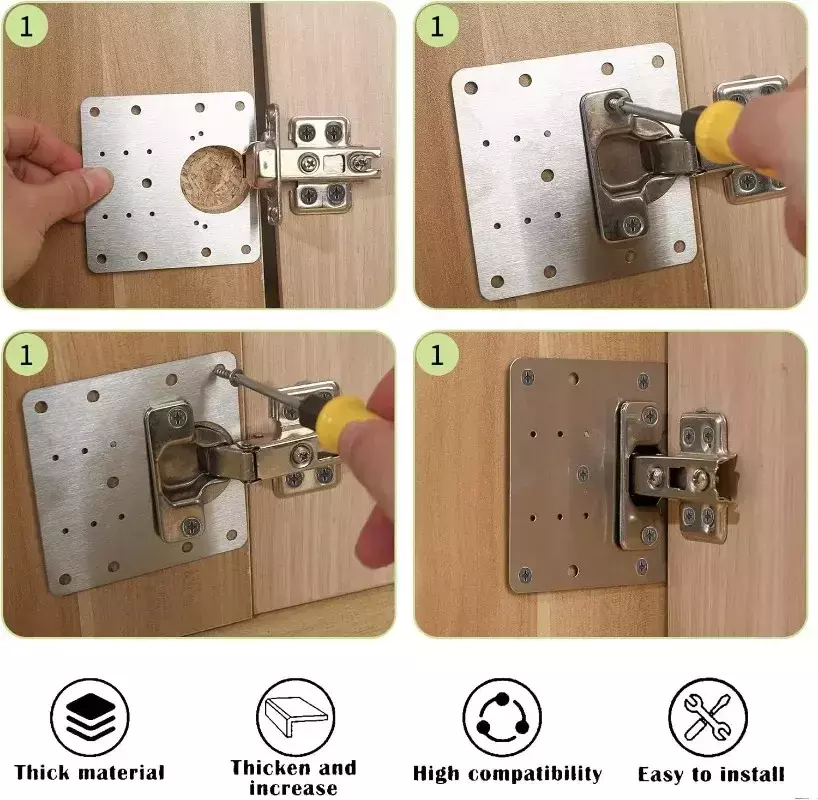 1

1

1

1

Thick material

Thicken and increase

High compatibility

Easy to install