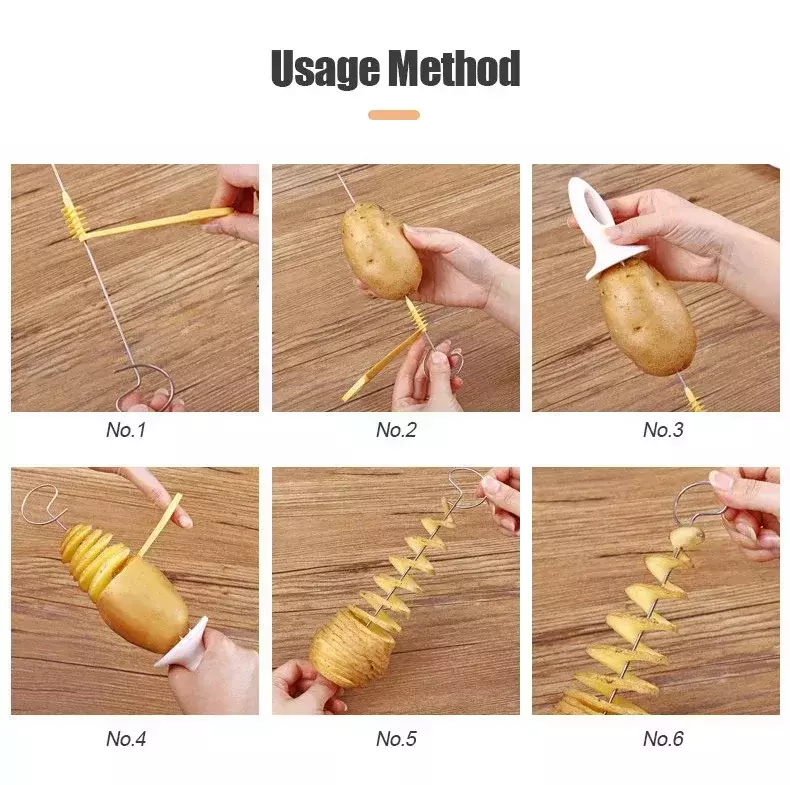 Usage Method

No.1

No.2

No.3

No.4

No.5

No.6