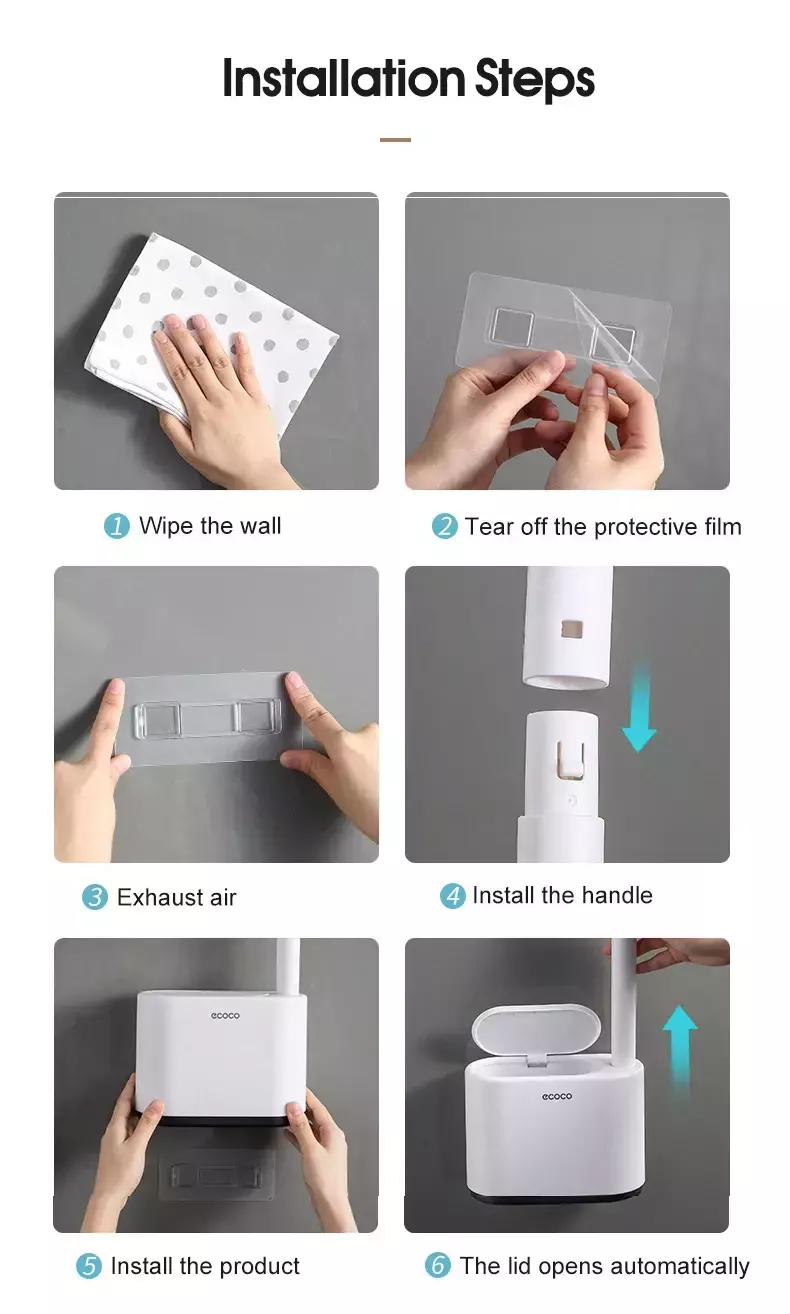 Installation Steps

1 Wipe the wall

2 Tear off the protective film

3 Exhaust air

4 Install the handle

ecoco

5 Install the product

ecoco

6 The lid opens automatically