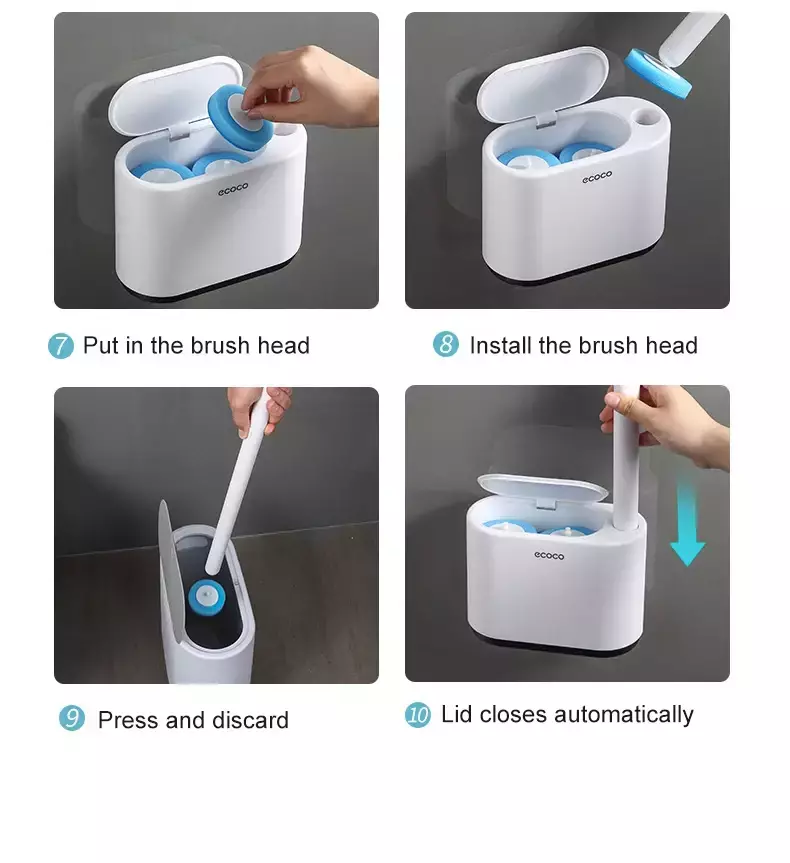 ecoco

ecoco

7 Put in the brush head

8 Install the brush head

ecoco

9 Press and discard

10 Lid closes automatically