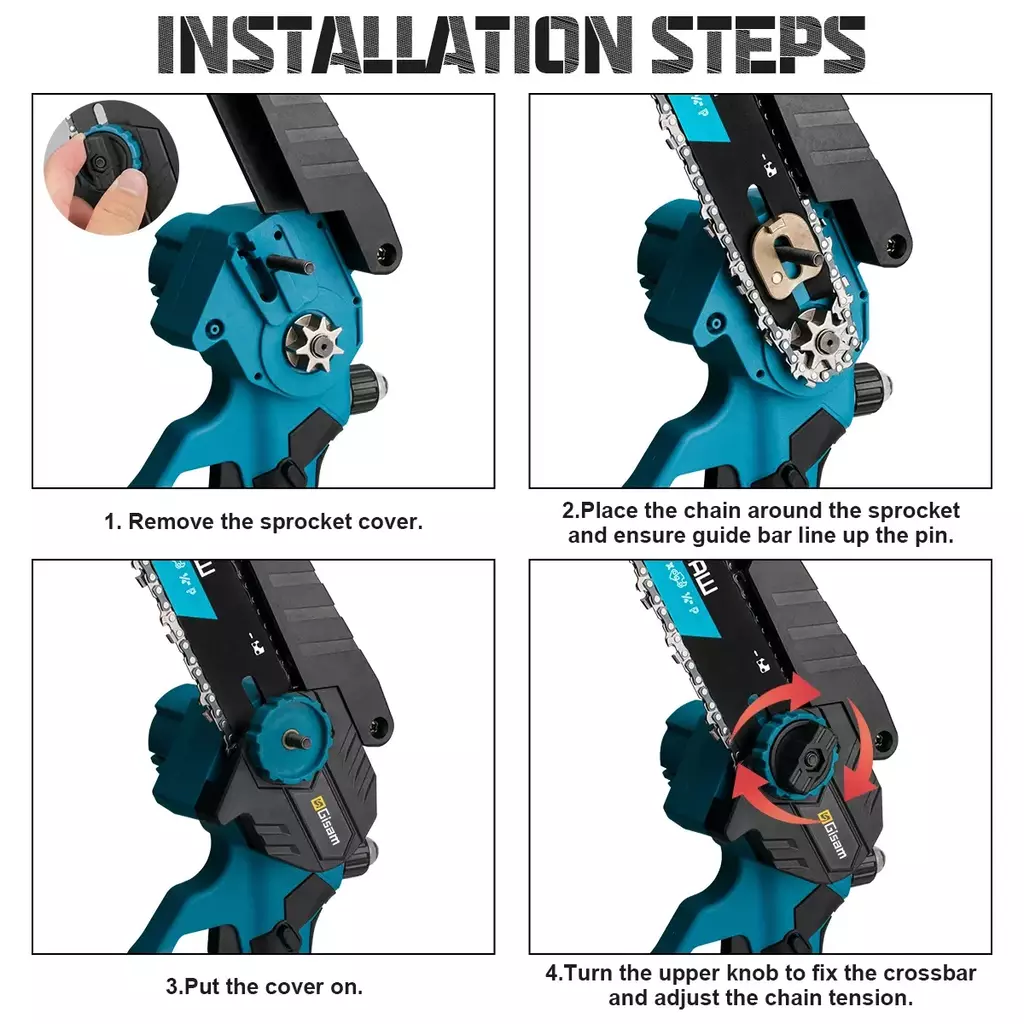 INSTALLATION STEPS

1. Remove the sprocket cover.

2.Place the chain around the sprocket and ensure guide bar line up the pin.

Gisam

3.Put the cover on.

Gisam

4.Turn the upper knob to fix the crossbar and adjust the chain tension.