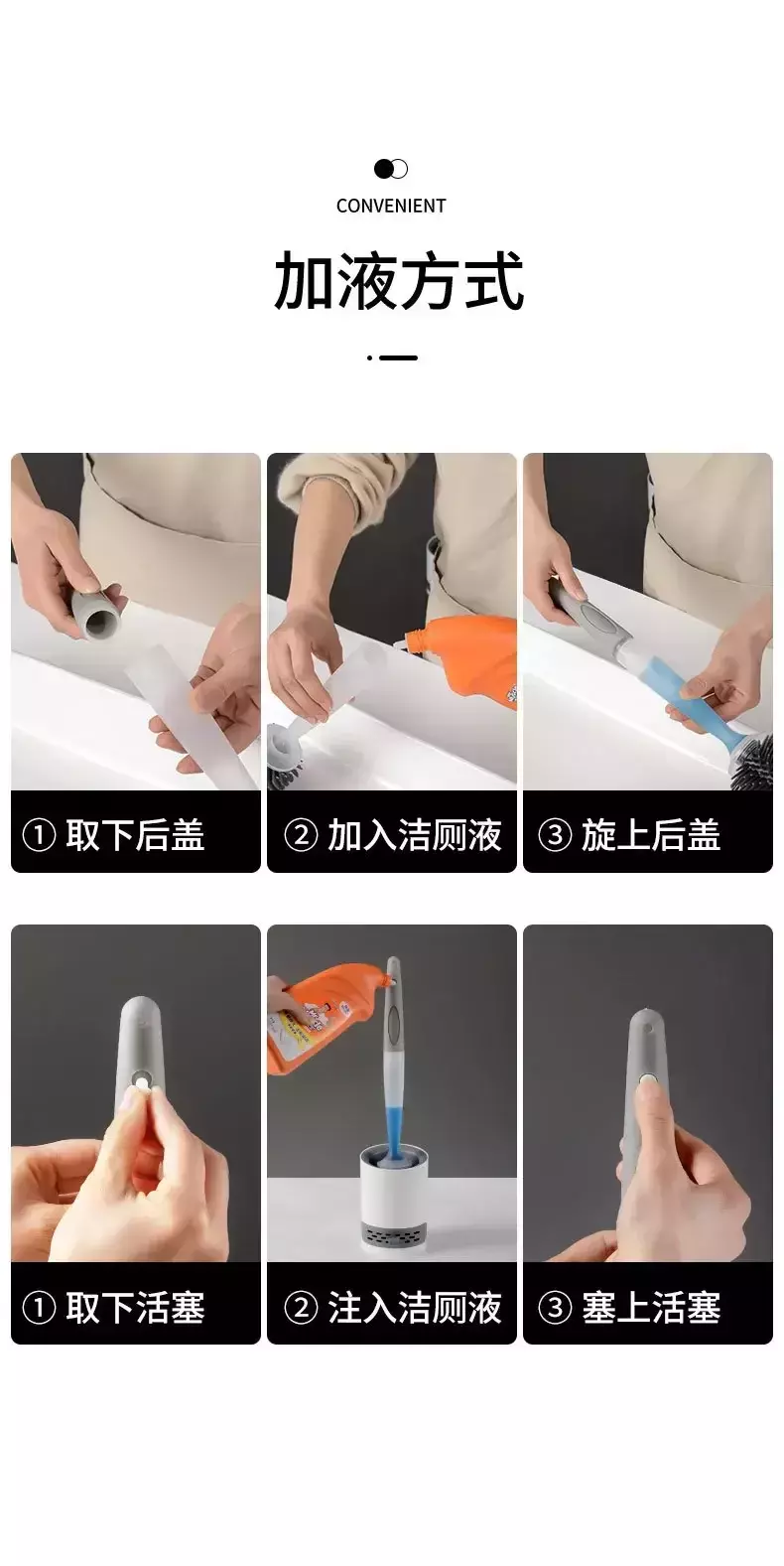 CONVENIENT

加液方式

① 取下后盖

② 加入洁厕液

③ 旋上后盖

① 取下活塞

② 注入洁厕液

③ 塞上活塞