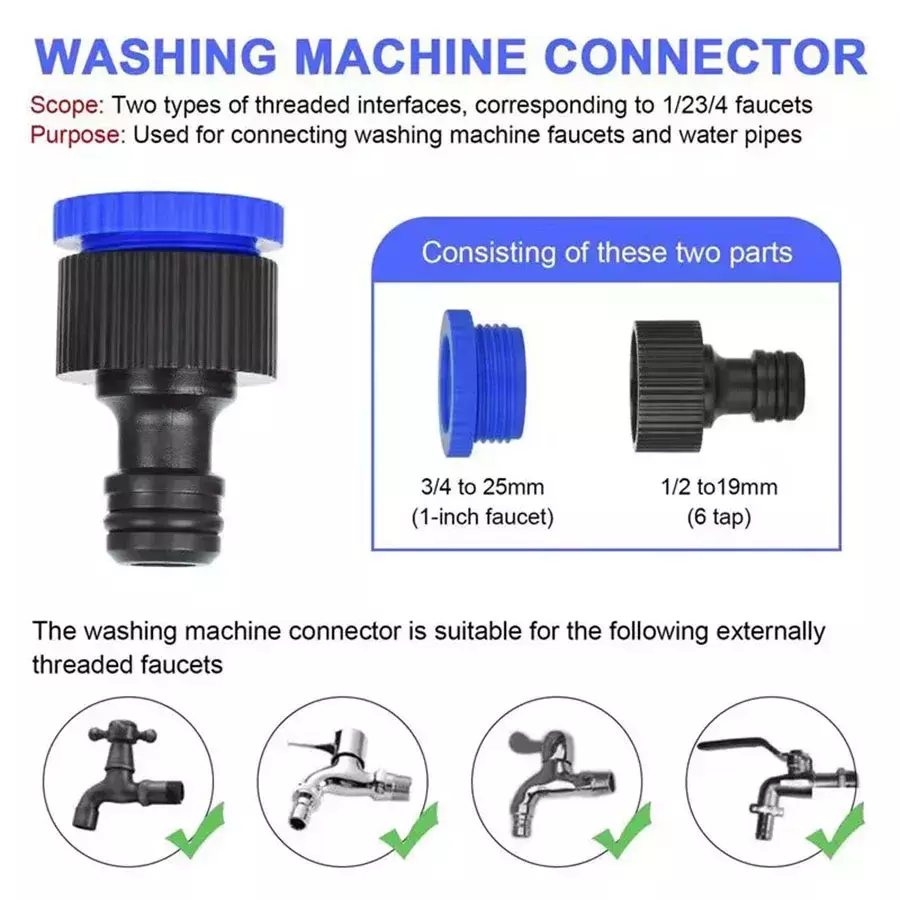 WASHING MACHINE CONNECTOR

Scope: Two types of threaded interfaces, corresponding to 1/23/4 faucets
Purpose: Used for connecting washing machine faucets and water pipes

Consisting of these two parts

3/4 to 25mm
(1-inch faucet)

1/2 to19mm
(6 tap)

The washing machine connector is suitable for the following externally threaded faucets