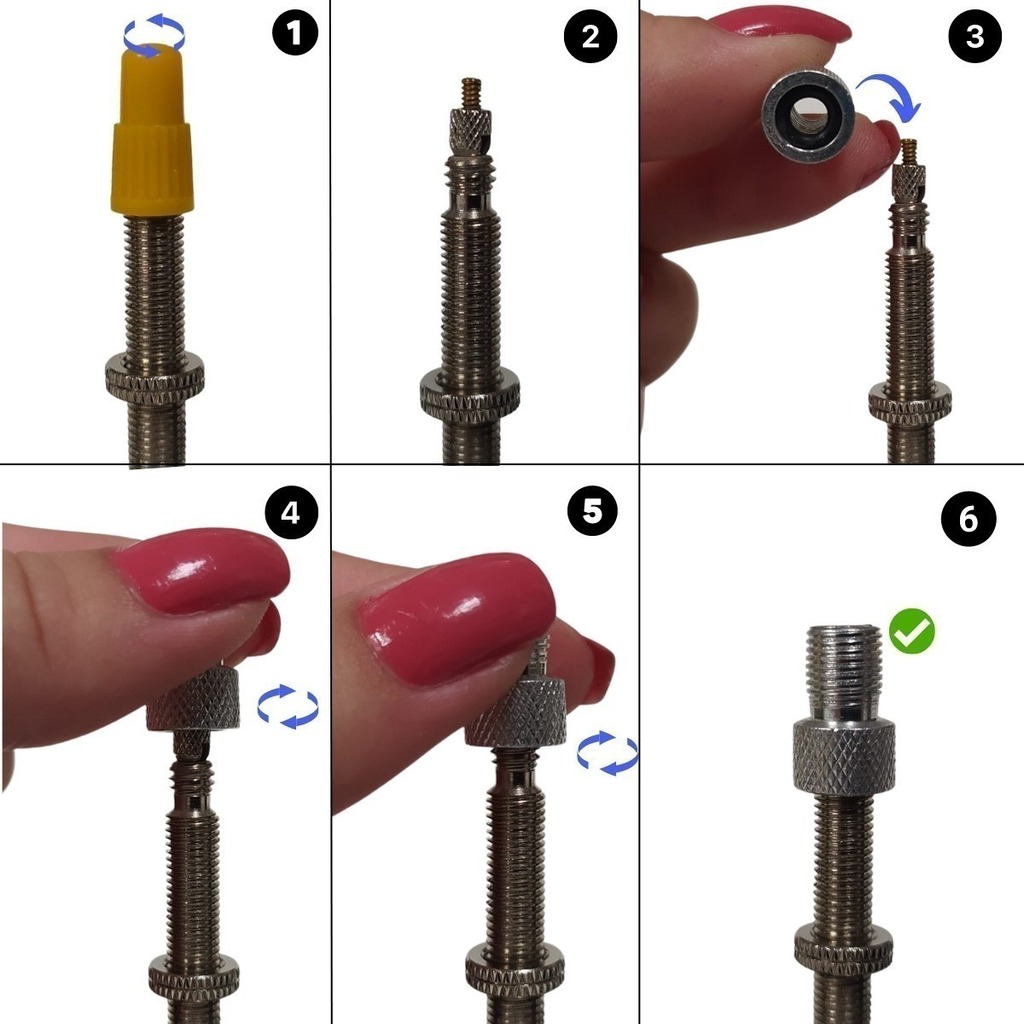 1
2
3
4
5
6