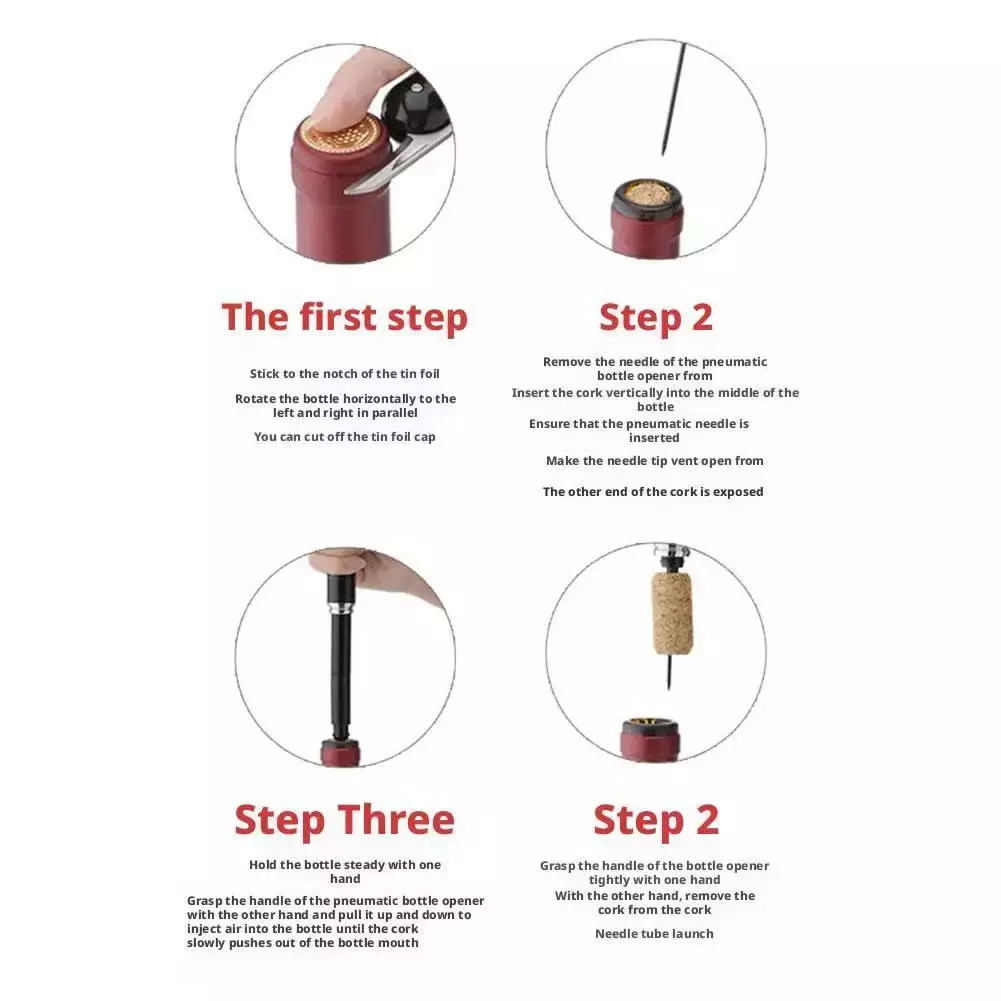 The first step

Stick to the notch of the tin foil

Rotate the bottle horizontally to the left and right in parallel

You can cut off the tin foil cap

Step 2

Remove the needle of the pneumatic bottle opener from

Insert the cork vertically into the middle of the bottle

Ensure that the pneumatic needle is inserted

Make the needle tip vent open from

The other end of the cork is exposed

Step Three

Hold the bottle steady with one hand

Grasp the handle of the pneumatic bottle opener with the other hand and pull it up and down to inject air into the bottle until the cork slowly pushes out of the bottle mouth

Step 2

Grasp the handle of the bottle opener tightly with one hand

With the other hand, remove the cork from the cork

Needle tube launch