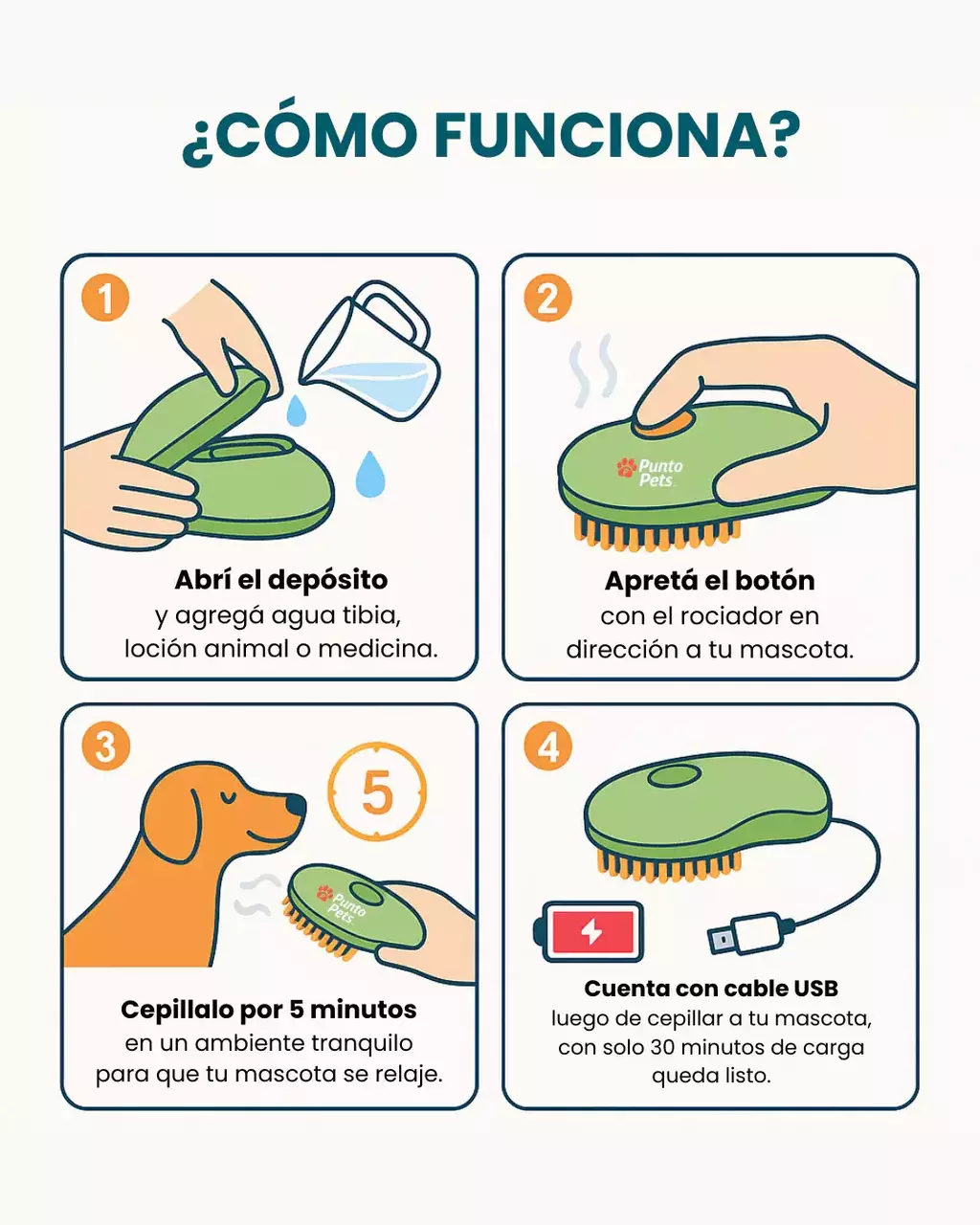 ¿CÓMO FUNCIONA?

1

Abrí el depósito
y agregá agua tibia, loción animal o medicina.

2

Punto Pets

Apretá el botón
con el rociador en dirección a tu mascota.

3

5

Punto Pets

Cepillalo por 5 minutos
en un ambiente tranquilo para que tu mascota se relaje.

4

Cuenta con cable USB
luego de cepillar a tu mascota, con solo 30 minutos de carga queda listo.